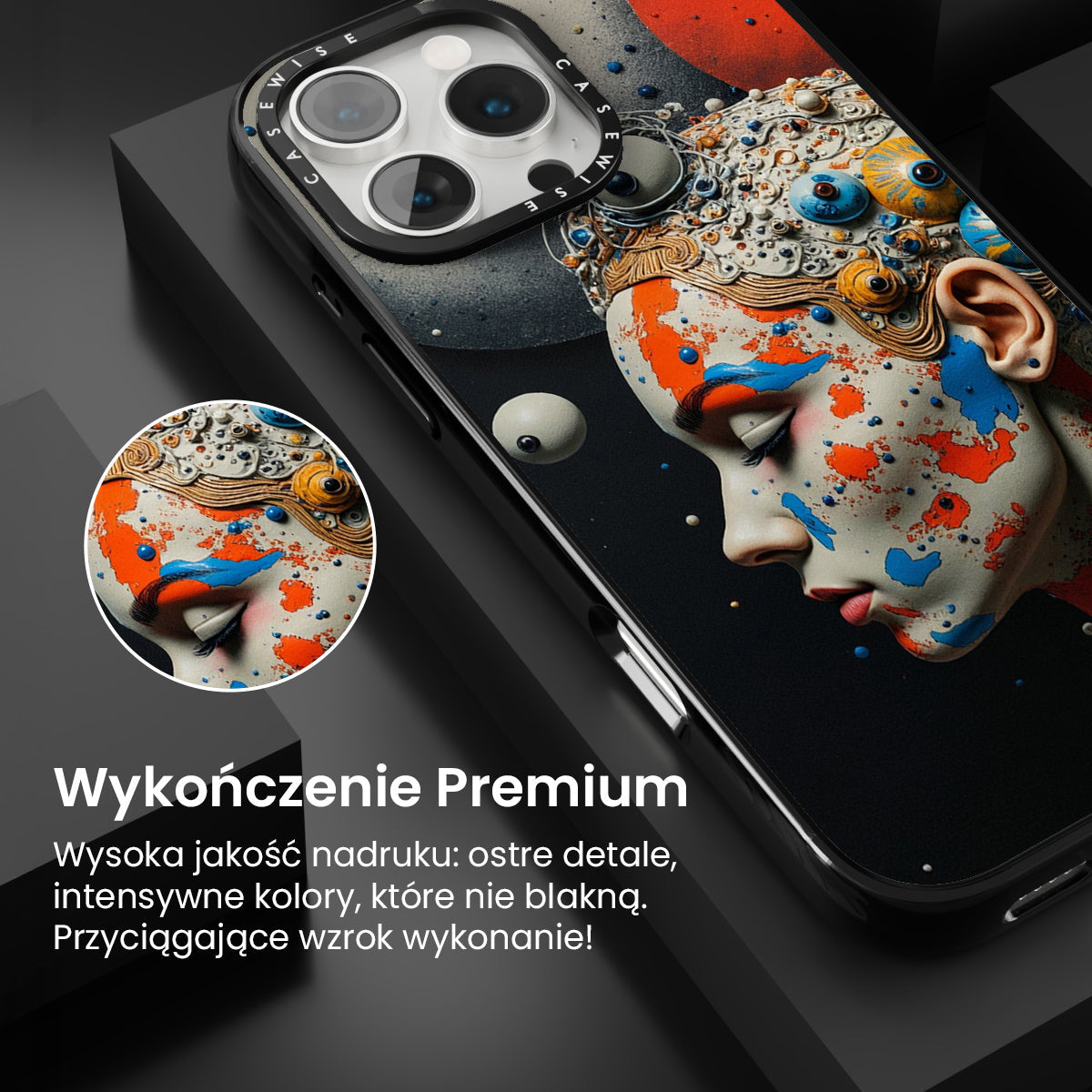 CASEWISE CASEWISE

Wykończenie Premium

Wysoka jakość nadruku: ostre detale, intensywne kolory, które nie blakną. Przyciągające wzrok wykonanie!