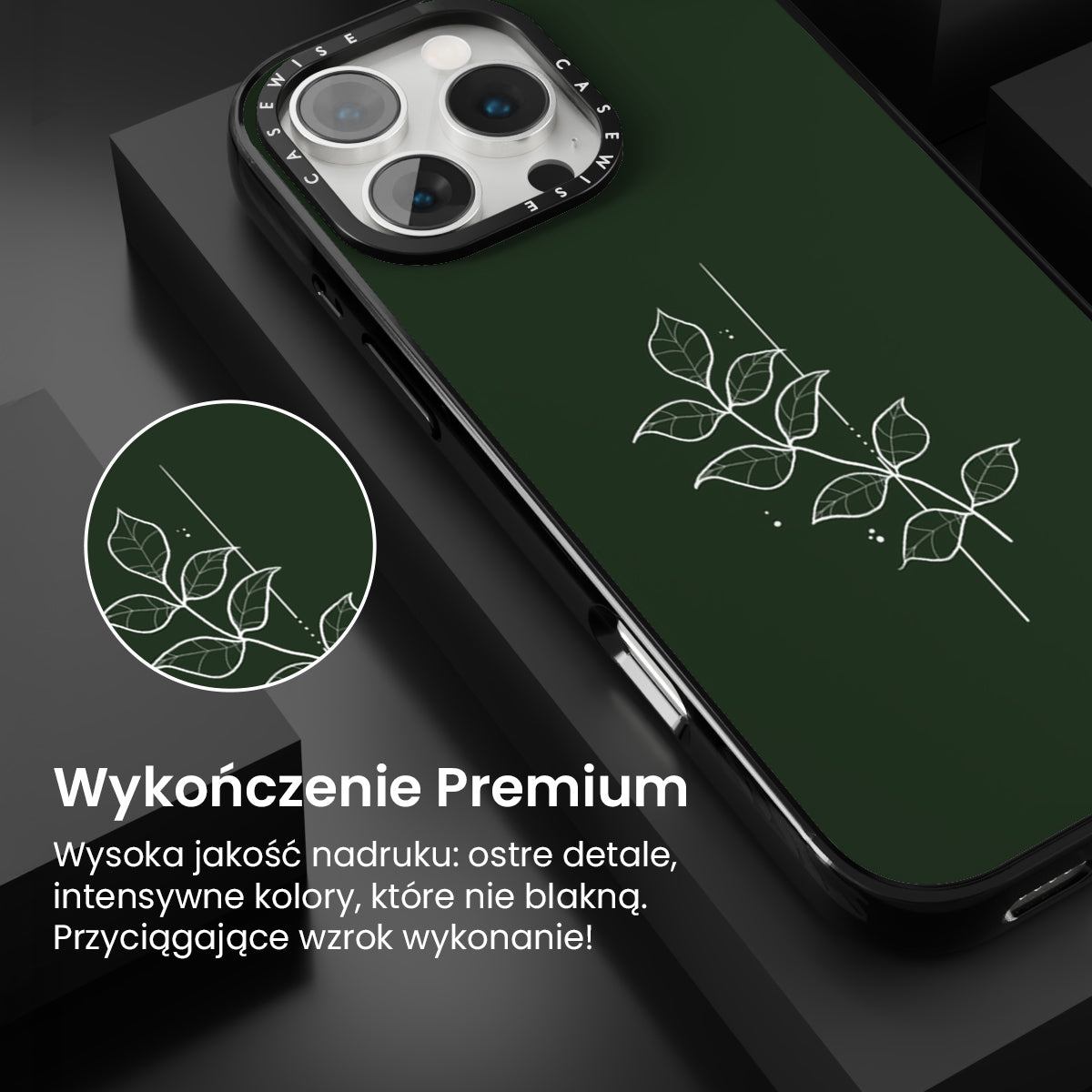 CASEWISE CASEWISE

Wykończenie Premium

Wysoka jakość nadruku: ostre detale, intensywne kolory, które nie blakną. Przyciągające wzrok wykonanie!