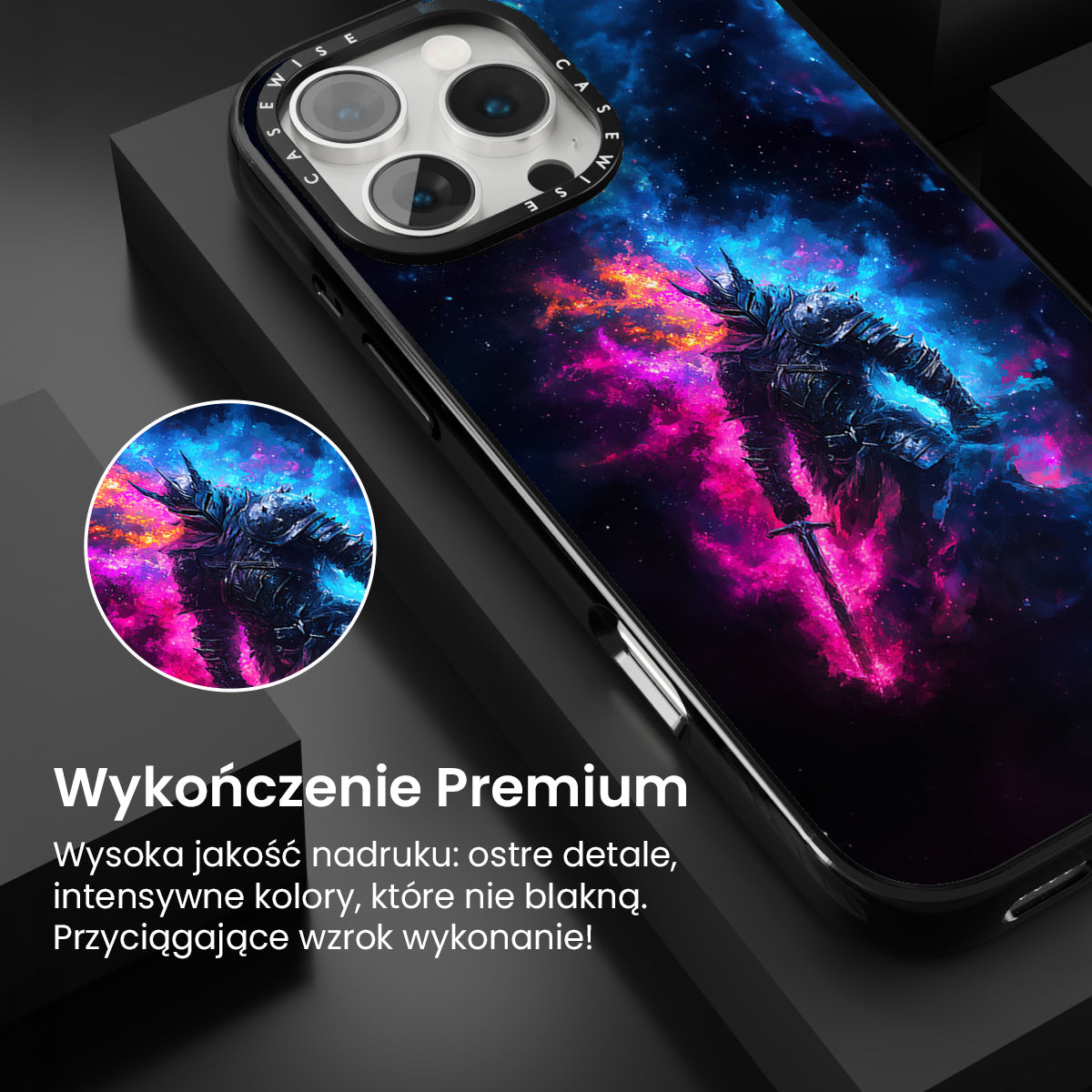 CASEWISE CASEWISE

Wykończenie Premium

Wysoka jakość nadruku: ostre detale, intensywne kolory, które nie blakną. Przyciągające wzrok wykonanie!