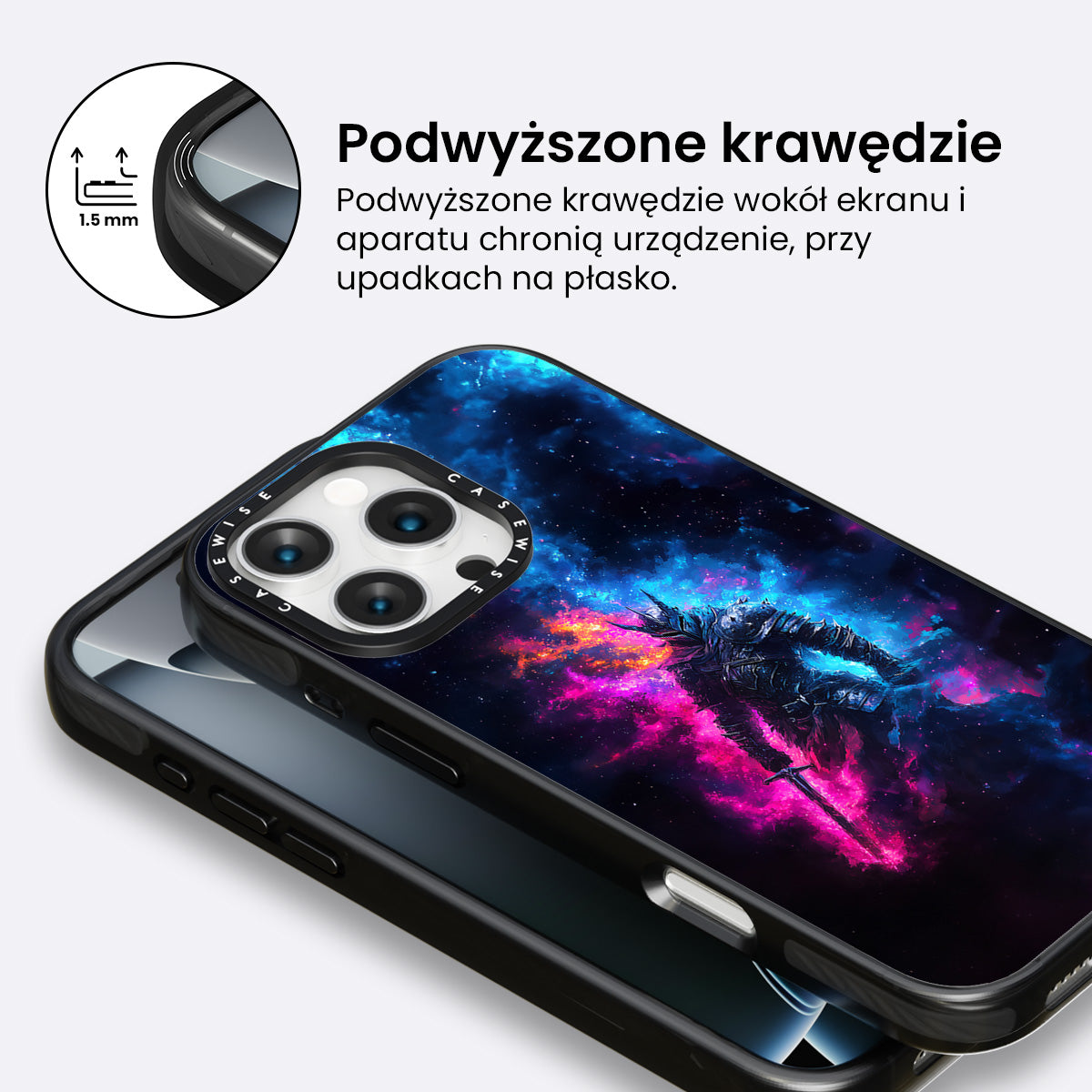 1.5 mm

Podwyższone krawędzie

Podwyższone krawędzie wokół ekranu i aparatu chronią urządzenie, przy upadkach na płasko.

CASEWISE CASEWISE