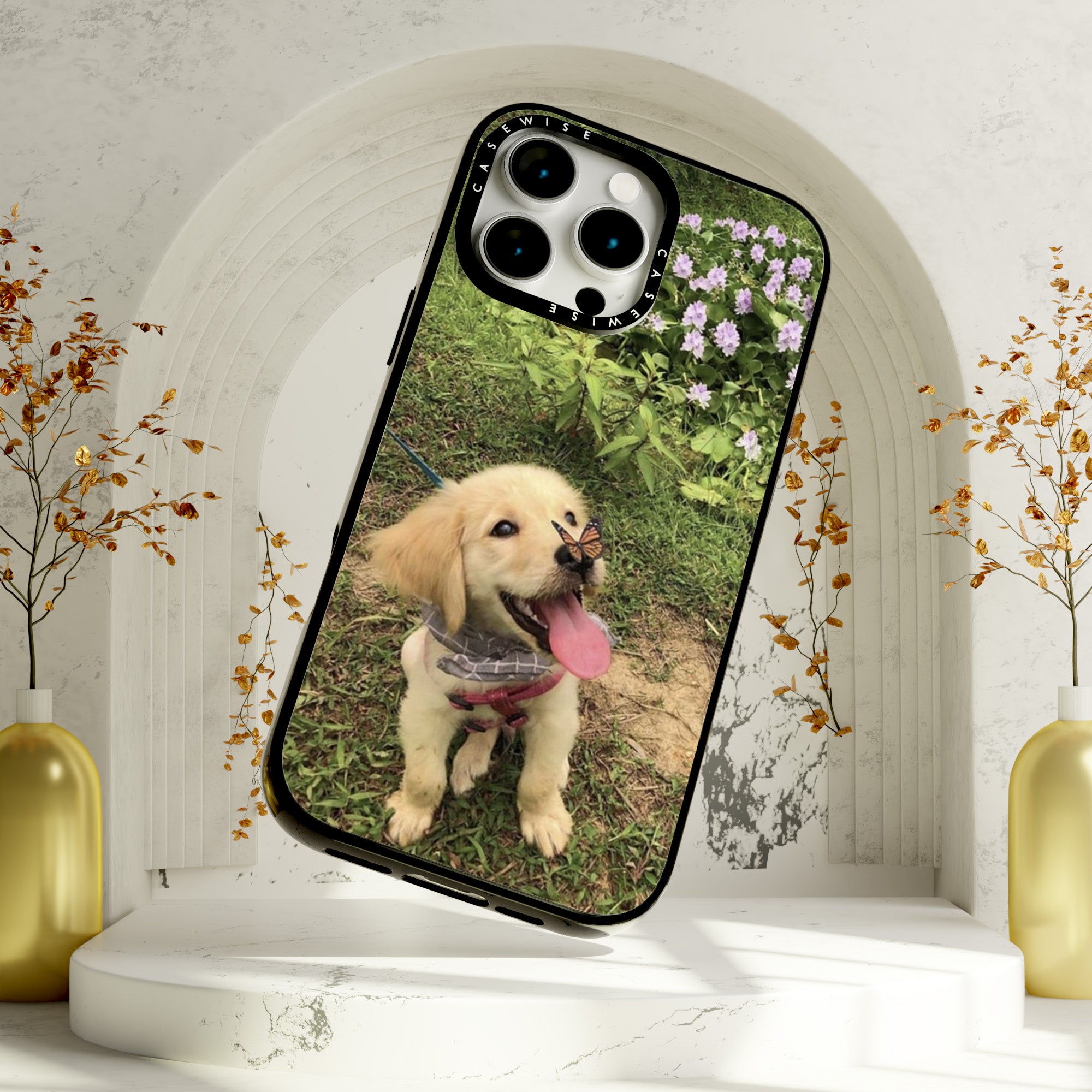 CASEWISE
CASEWISE