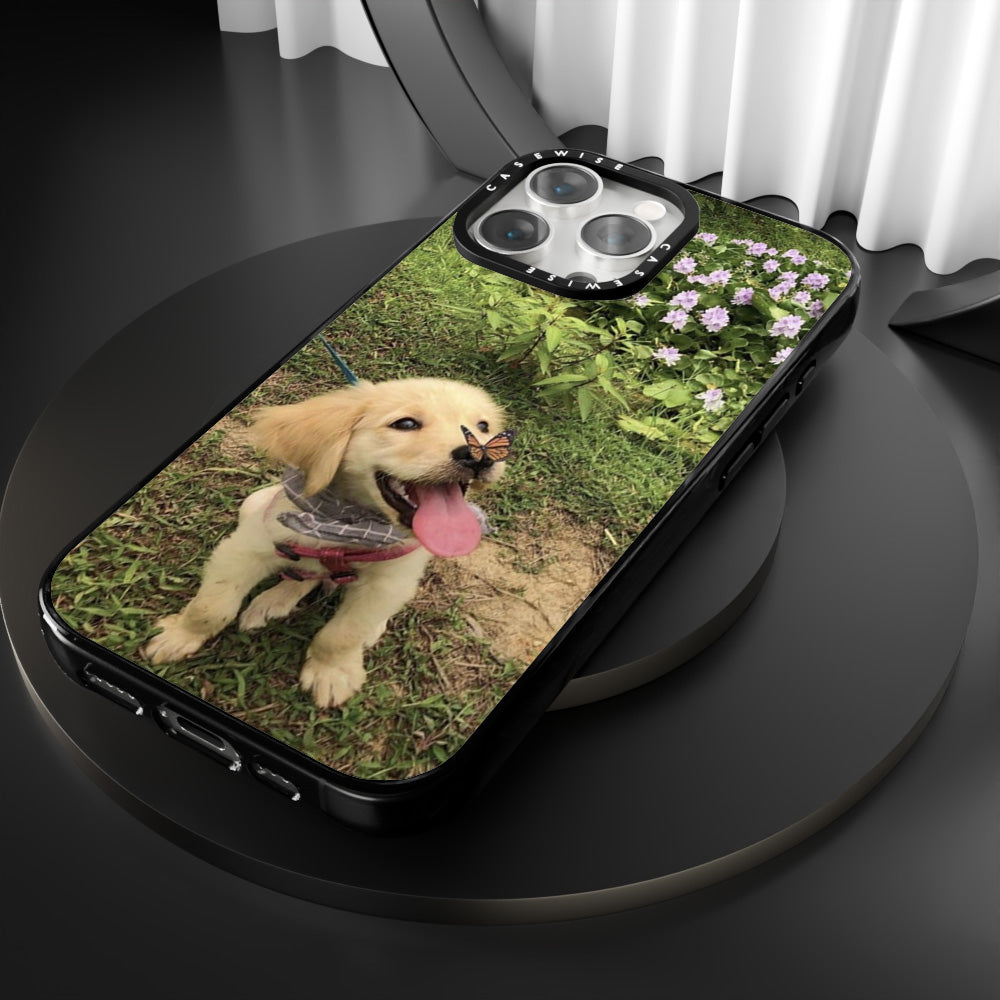 CASEWISE
CASEWISE