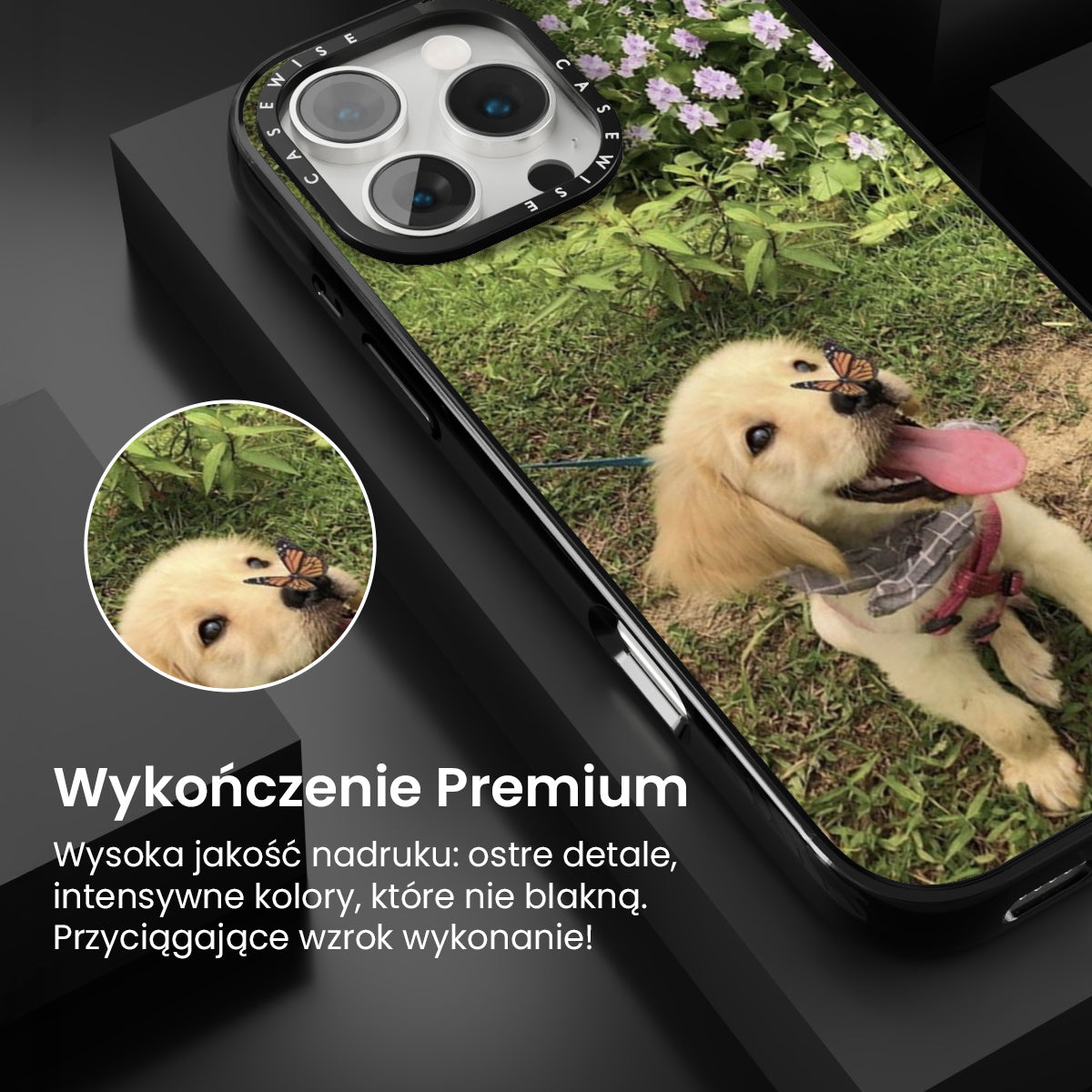 CASEWISE CASEWISE

Wykończenie Premium

Wysoka jakość nadruku: ostre detale, intensywne kolory, które nie blakną. Przyciągające wzrok wykonanie!