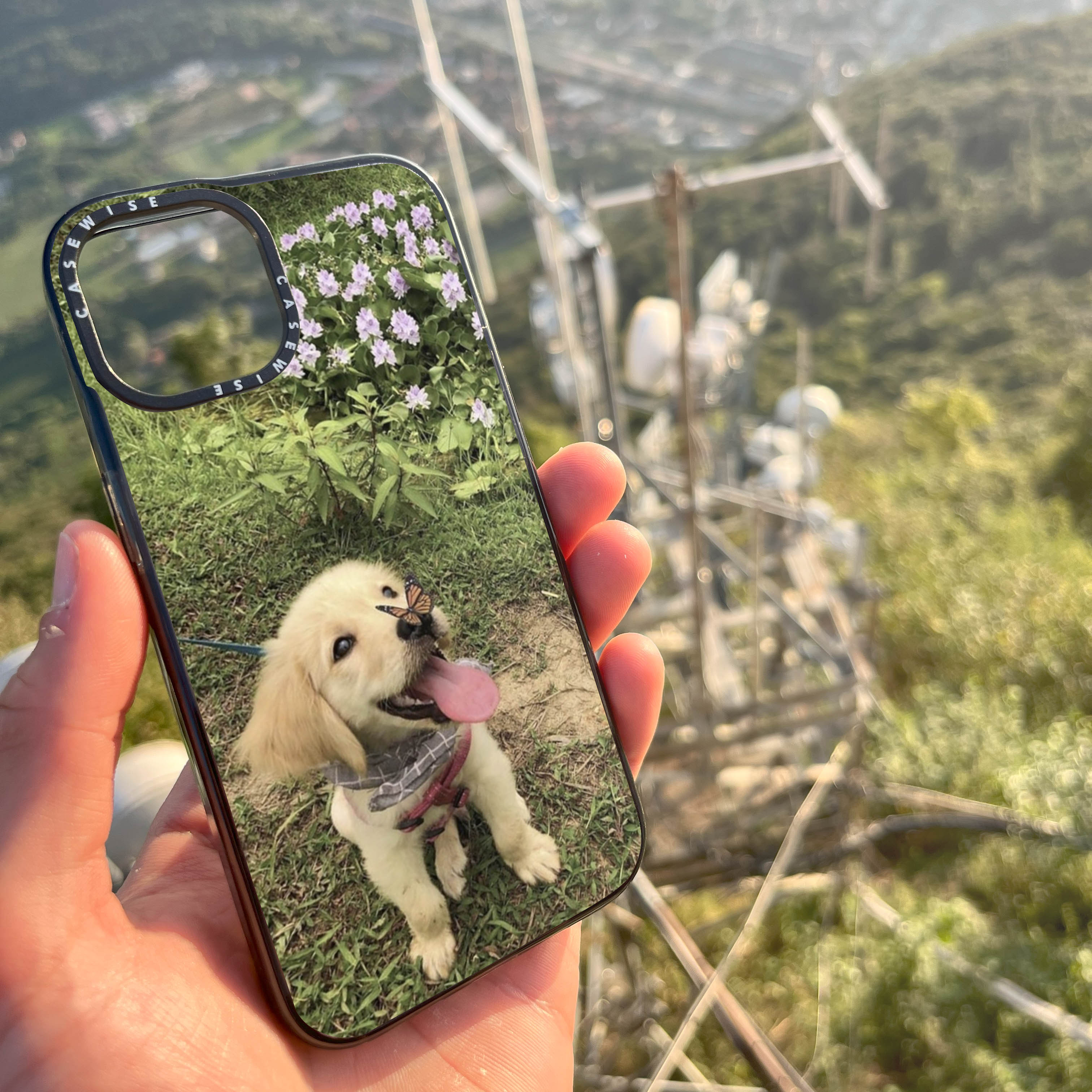 CASEWISE CASEWISE