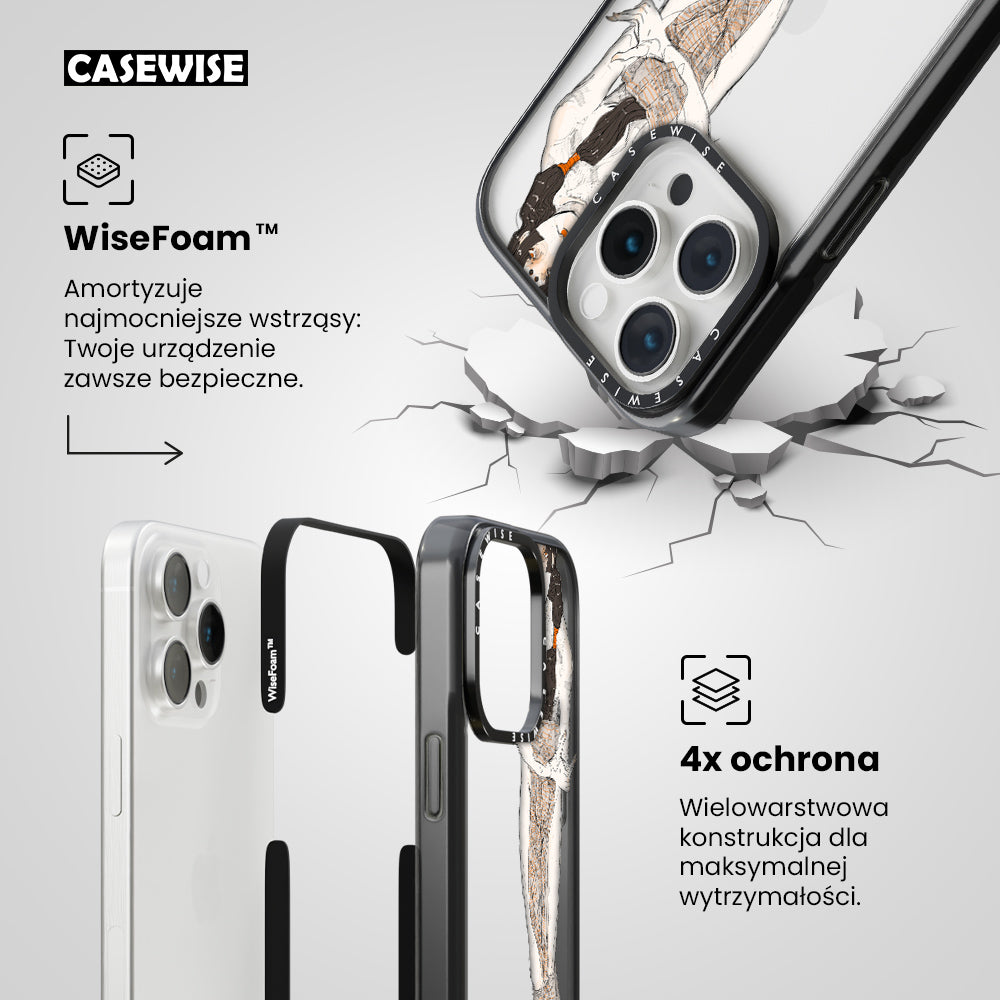 CASEWISE

WiseFoam™

Amortyzuje najmocniejsze wstrząsy: Twoje urządzenie zawsze bezpieczne.

CASEWISE

CASEWISE

WiseFoam™

CASEWISE

4x ochrona

Wielowarstwowa konstrukcja dla maksymalnej wytrzymałości.