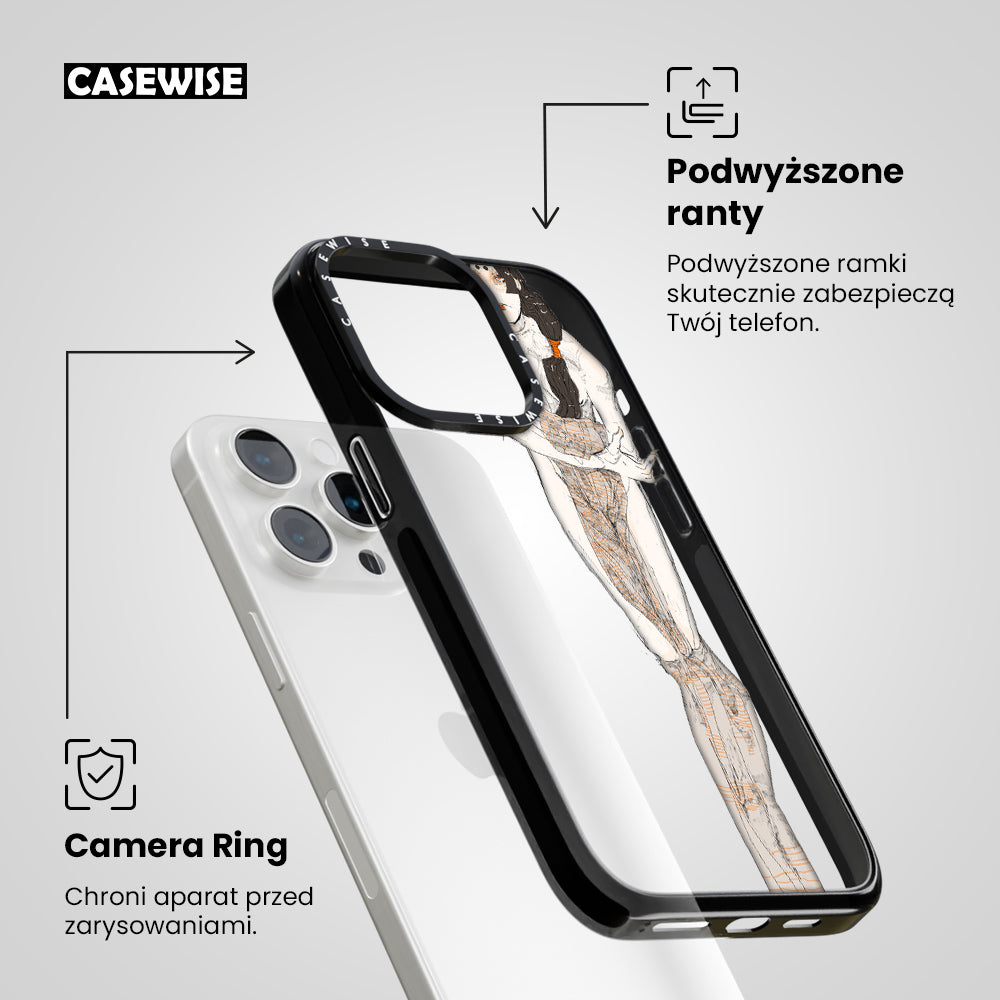 CASEWISE

Podwyższone ranty

Podwyższone ramki skutecznie zabezpieczą Twój telefon.

CASEWISE

CASEWISE

Camera Ring

Chroni aparat przed zarysowaniami.