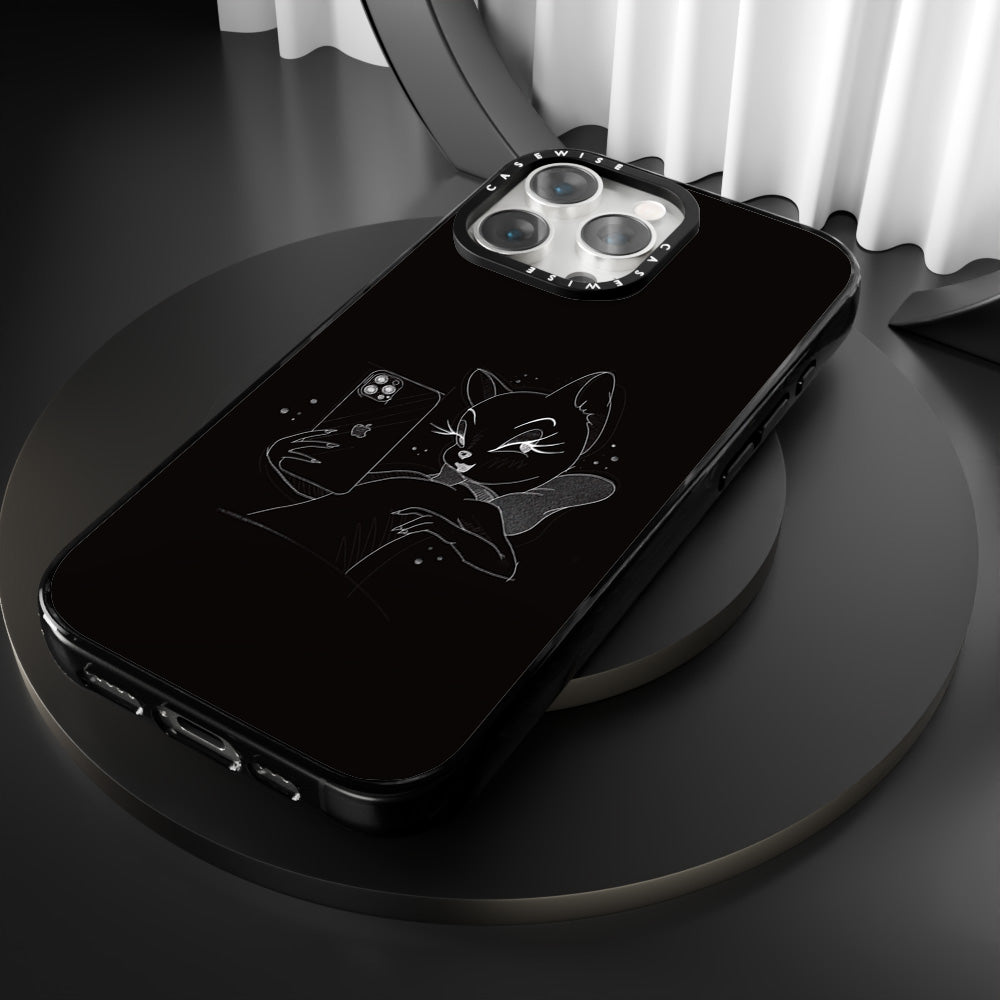 CASEWISE
CASEWISE