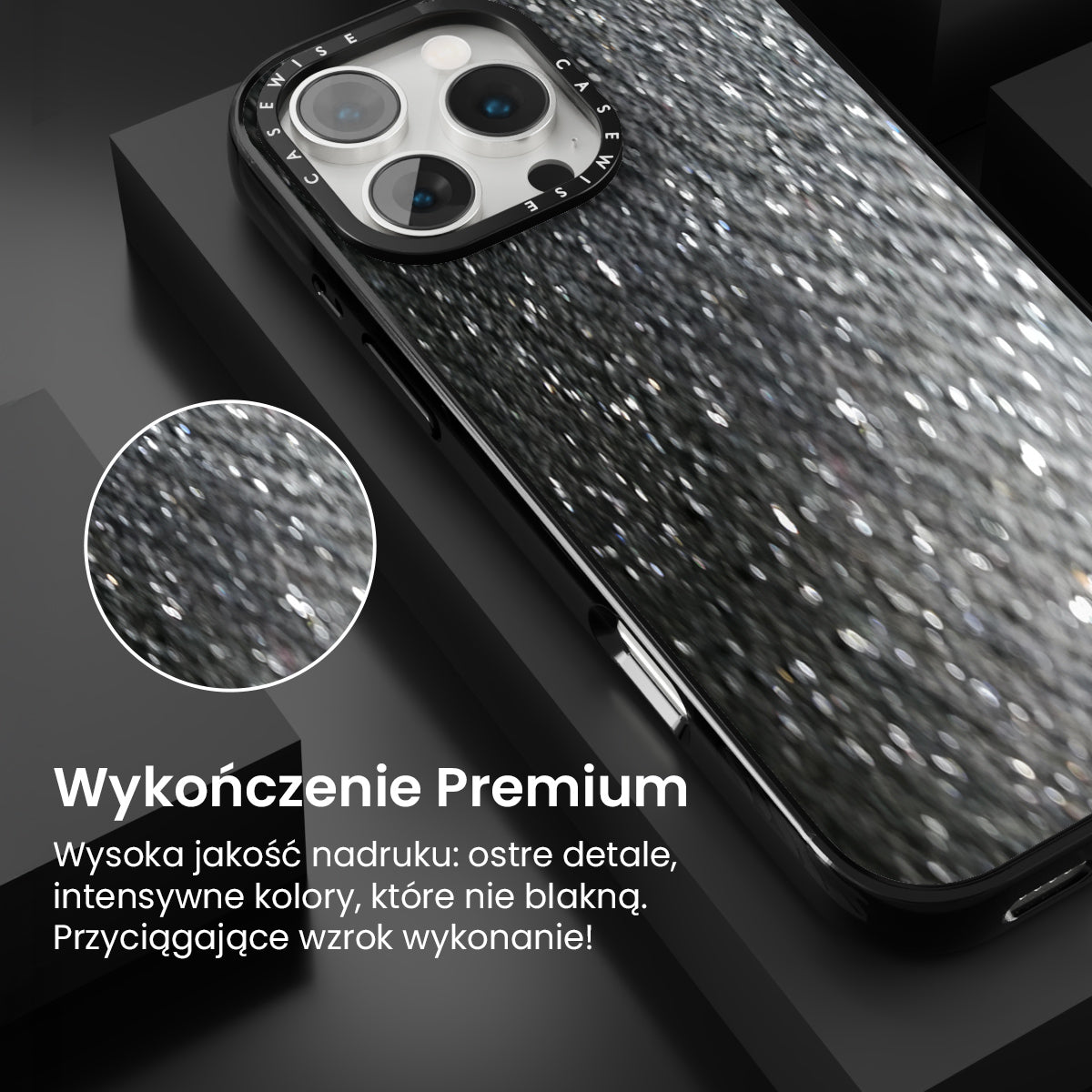 CASEWISE CASEWISE

Wykończenie Premium

Wysoka jakość nadruku: ostre detale, intensywne kolory, które nie blakną. Przyciągające wzrok wykonanie!