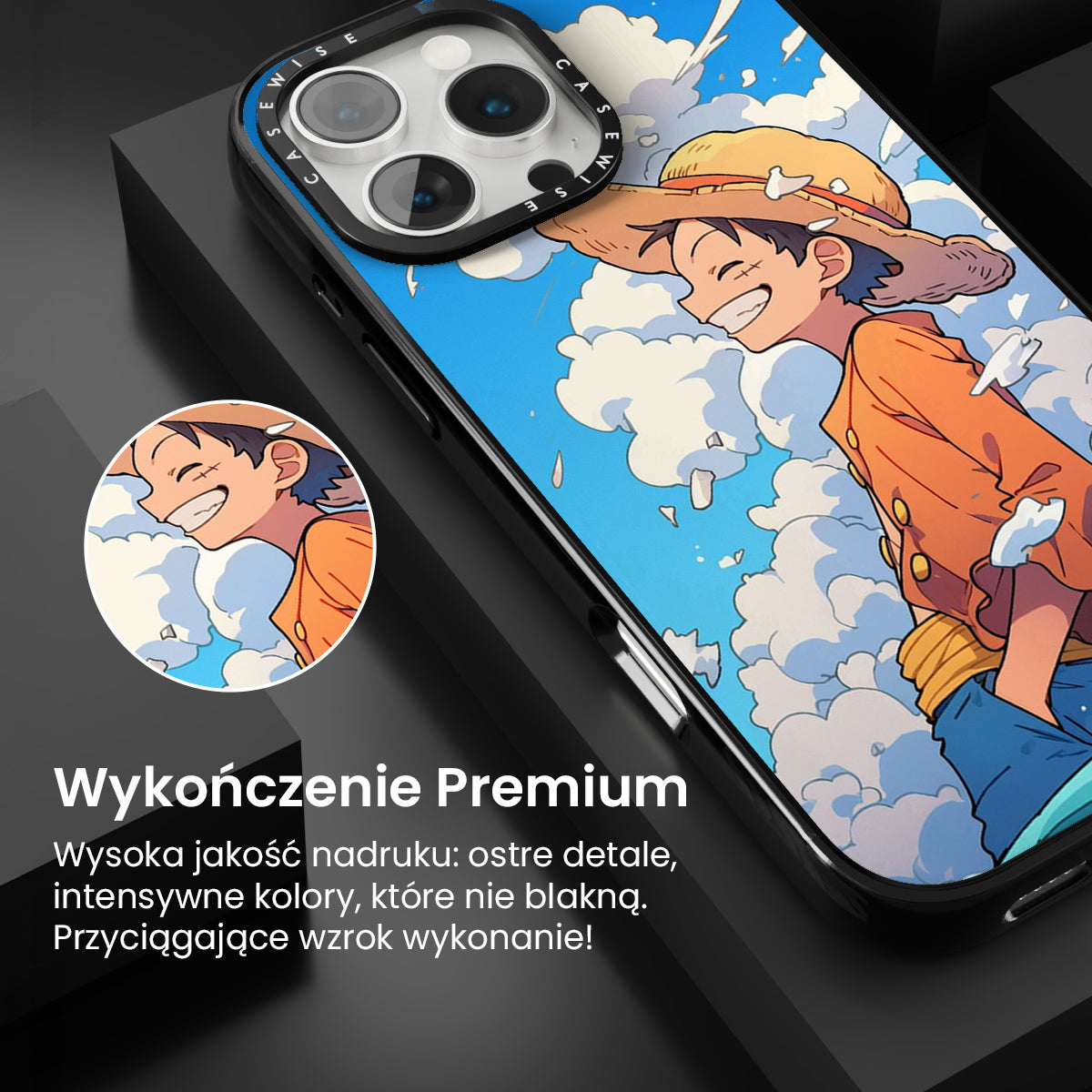 CASEWISE CASEWISE

Wykończenie Premium

Wysoka jakość nadruku: ostre detale, intensywne kolory, które nie blakną. Przyciągające wzrok wykonanie!