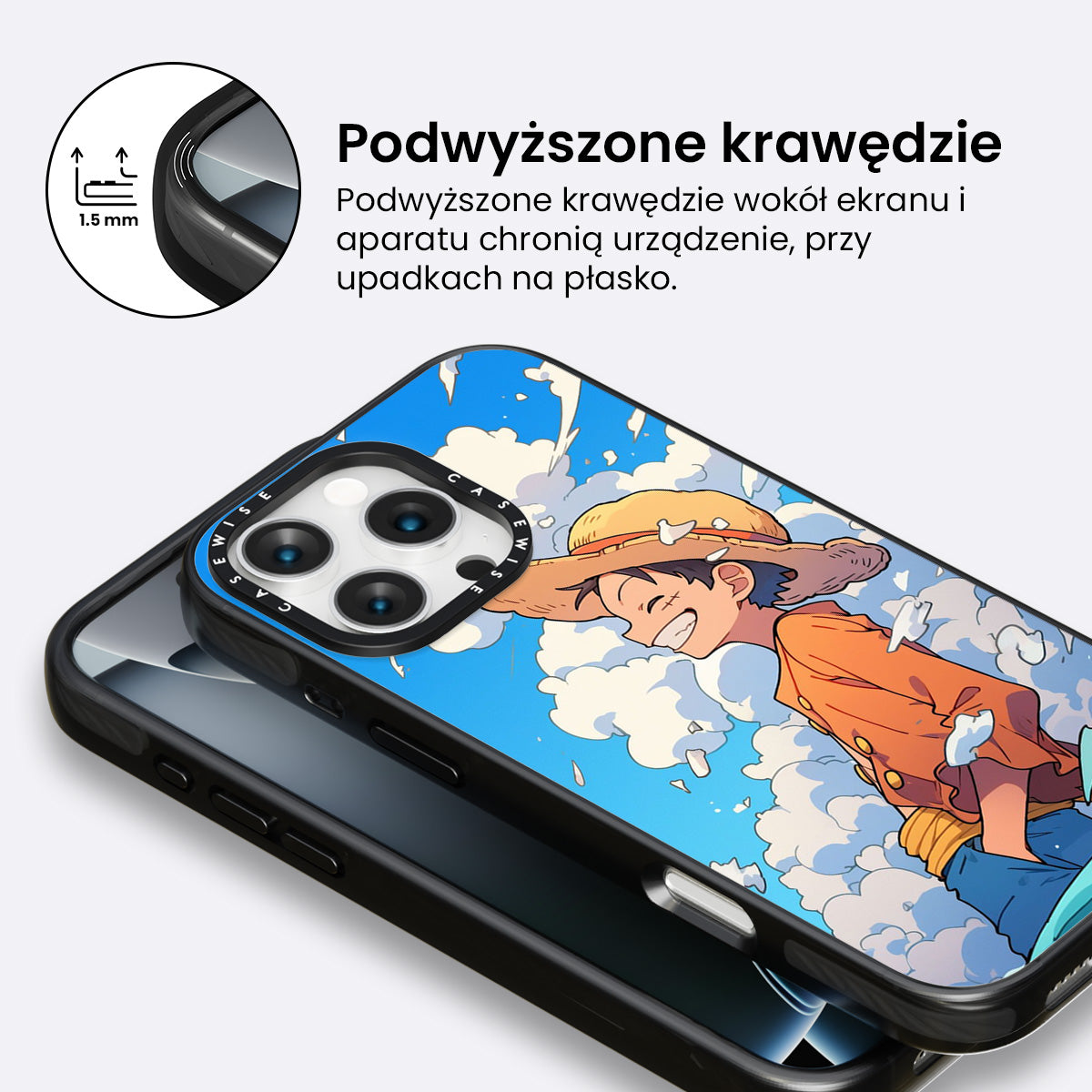 1.5 mm

Podwyższone krawędzie

Podwyższone krawędzie wokół ekranu i aparatu chronią urządzenie, przy upadkach na płasko.

CASEWISE CASEWISE