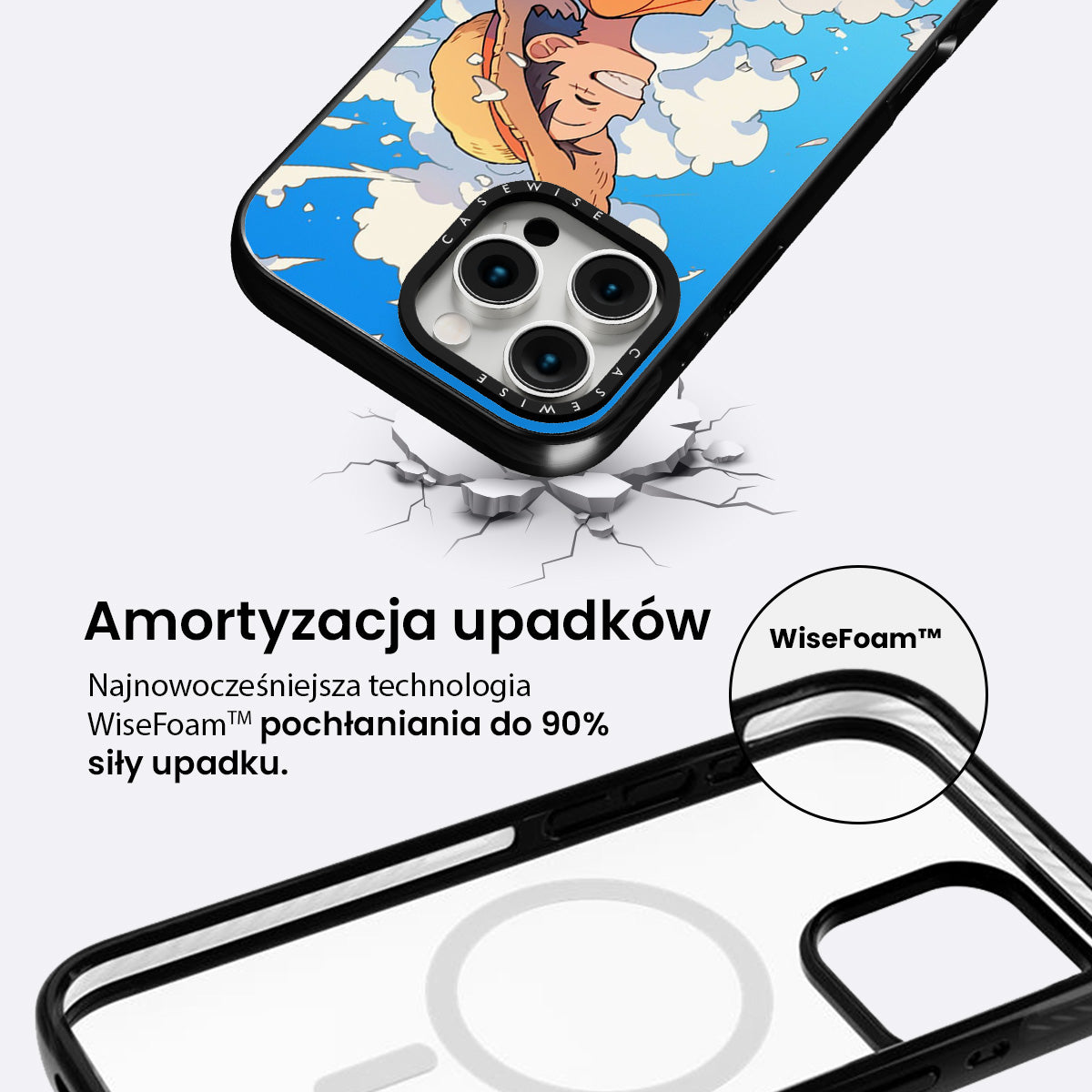 CASEWISE

CASEWISE

Amortyzacja upadków

Najnowocześniejsza technologia WiseFoam™ pochłaniania do 90% siły upadku.

WiseFoam™