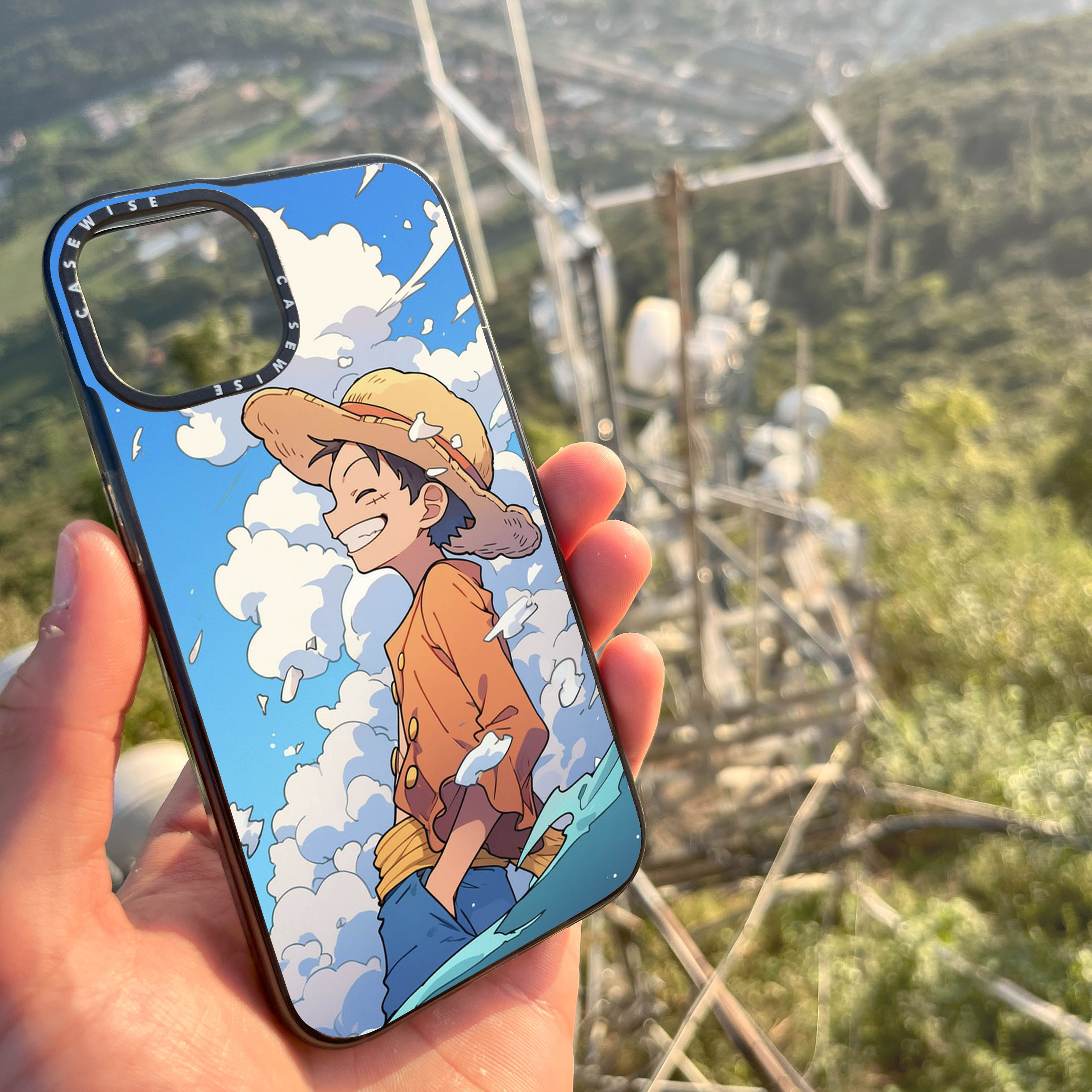 CASEWISE
CASEWISE