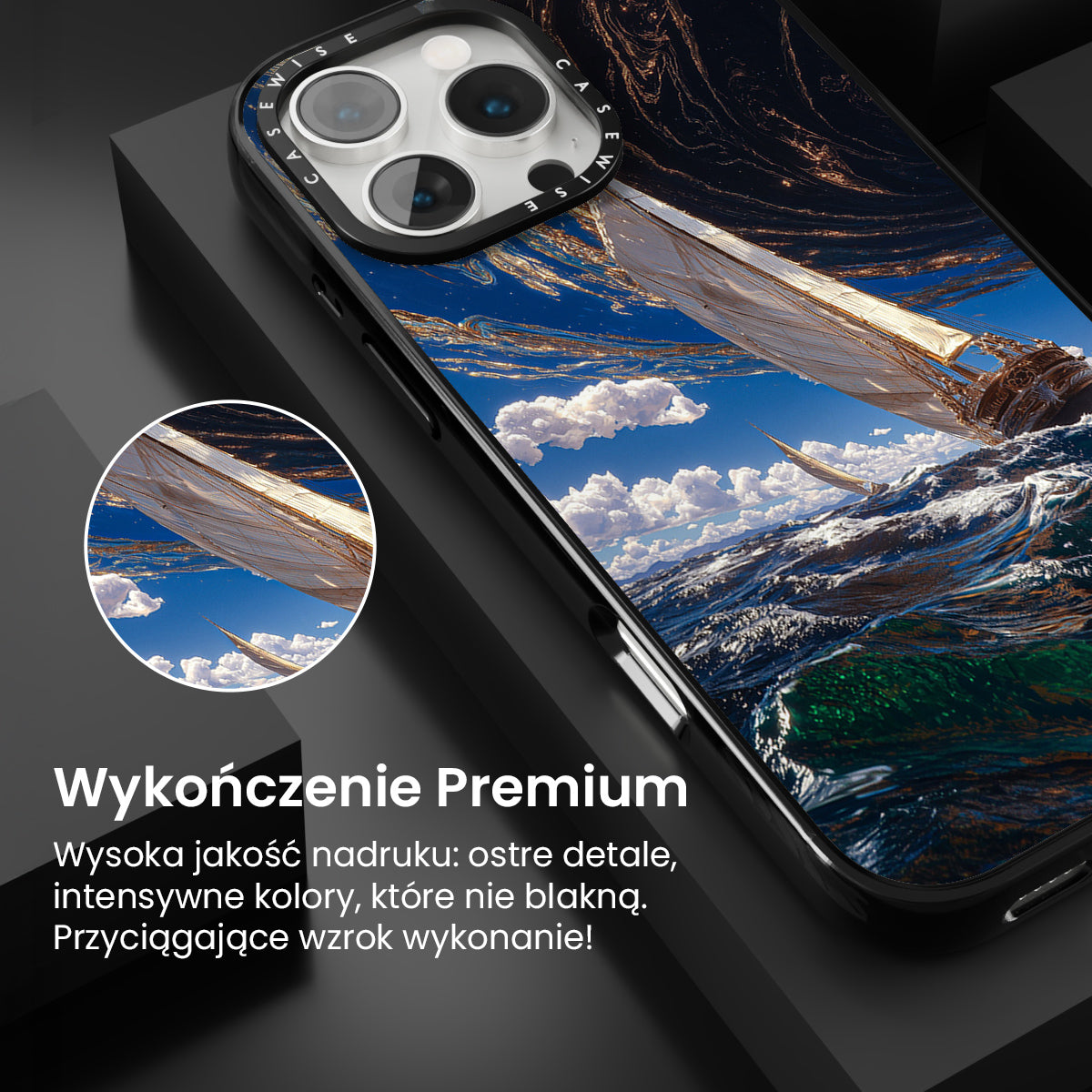 CASEWISE CASEWISE

Wykończenie Premium

Wysoka jakość nadruku: ostre detale, intensywne kolory, które nie blakną. Przyciągające wzrok wykonanie!