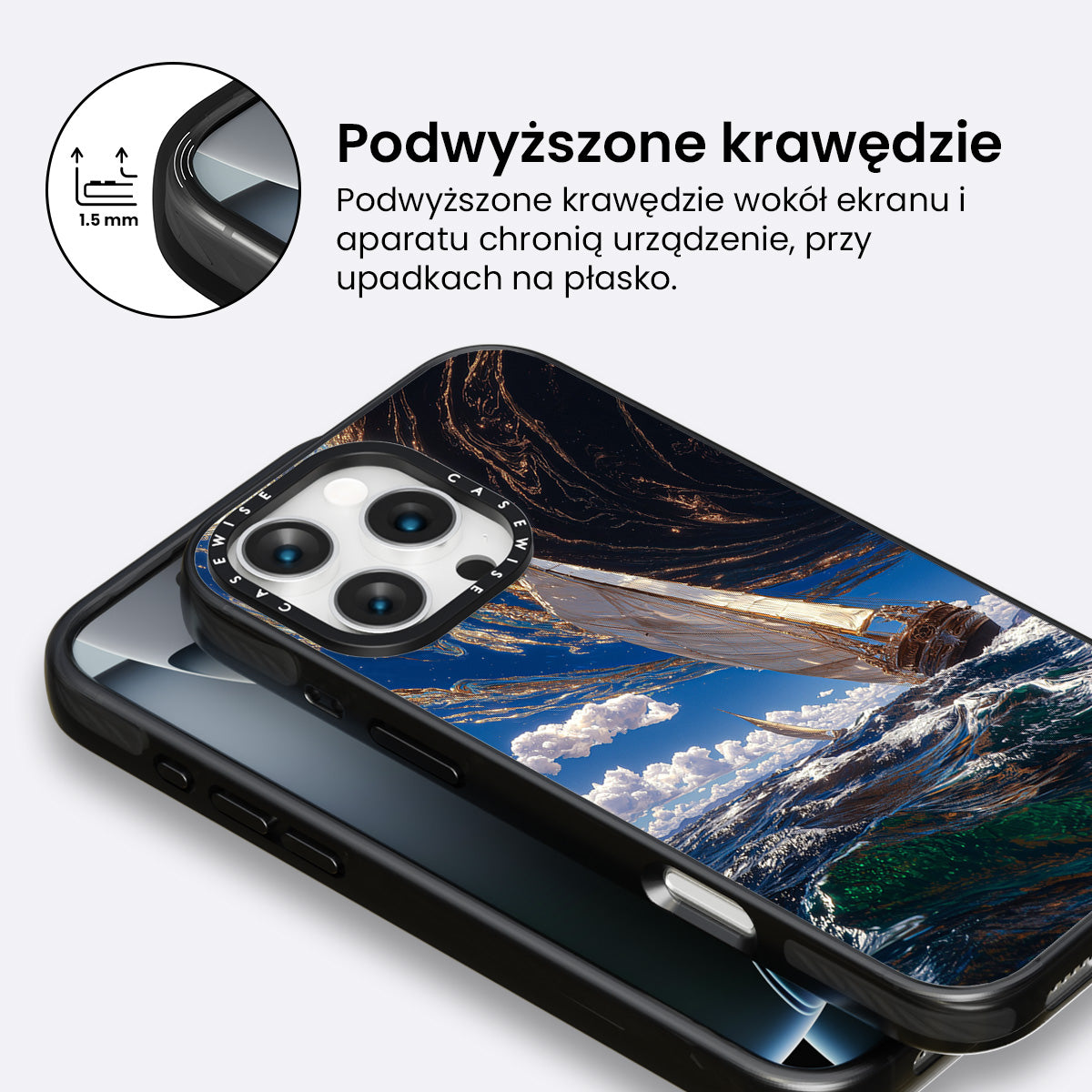 1.5 mm

Podwyższone krawędzie

Podwyższone krawędzie wokół ekranu i aparatu chronią urządzenie, przy upadkach na płasko.

CASEWISE CASEWISE