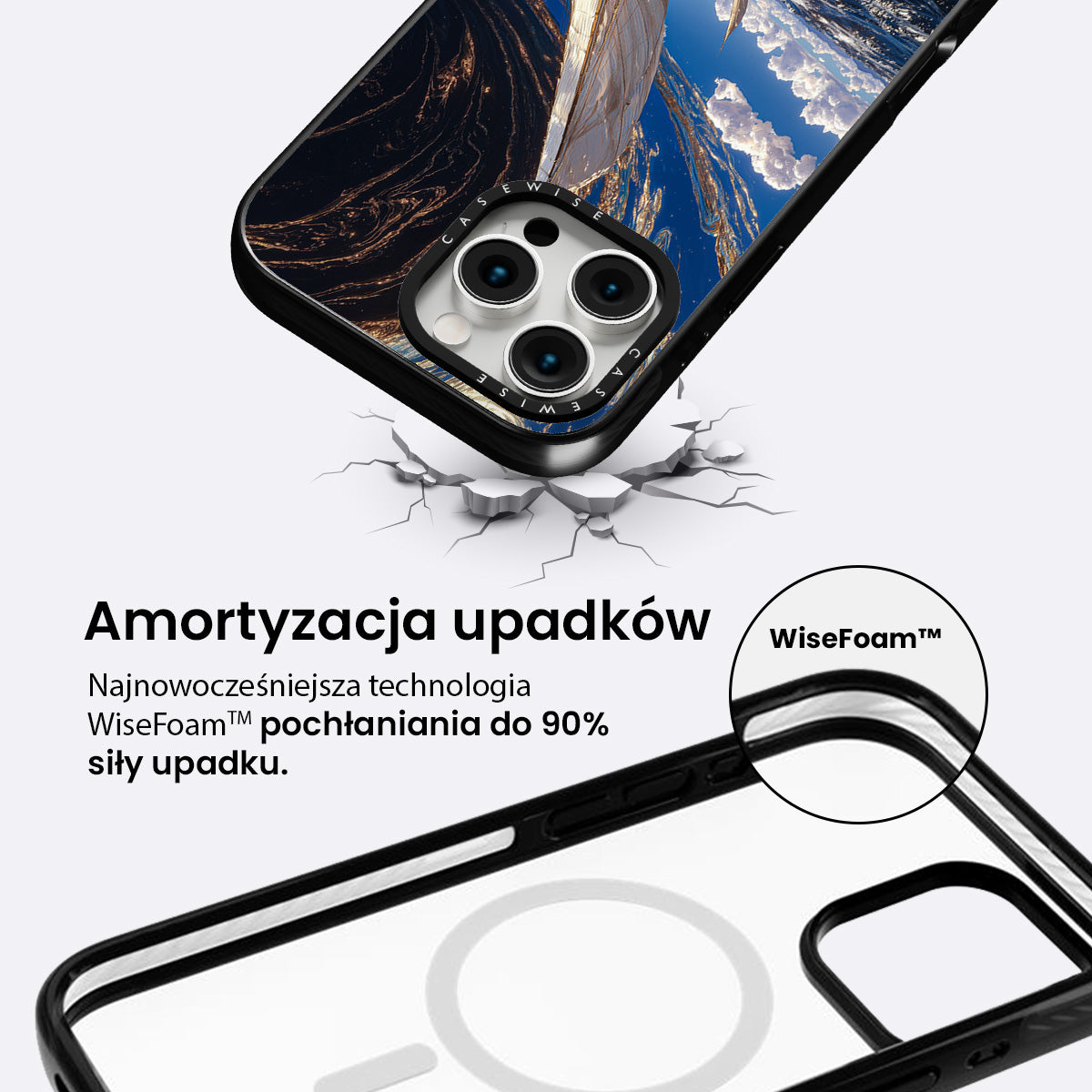 CASEWISE

CASEWISE

Amortyzacja upadków

Najnowocześniejsza technologia WiseFoam™ pochłaniania do 90% siły upadku.

WiseFoam™