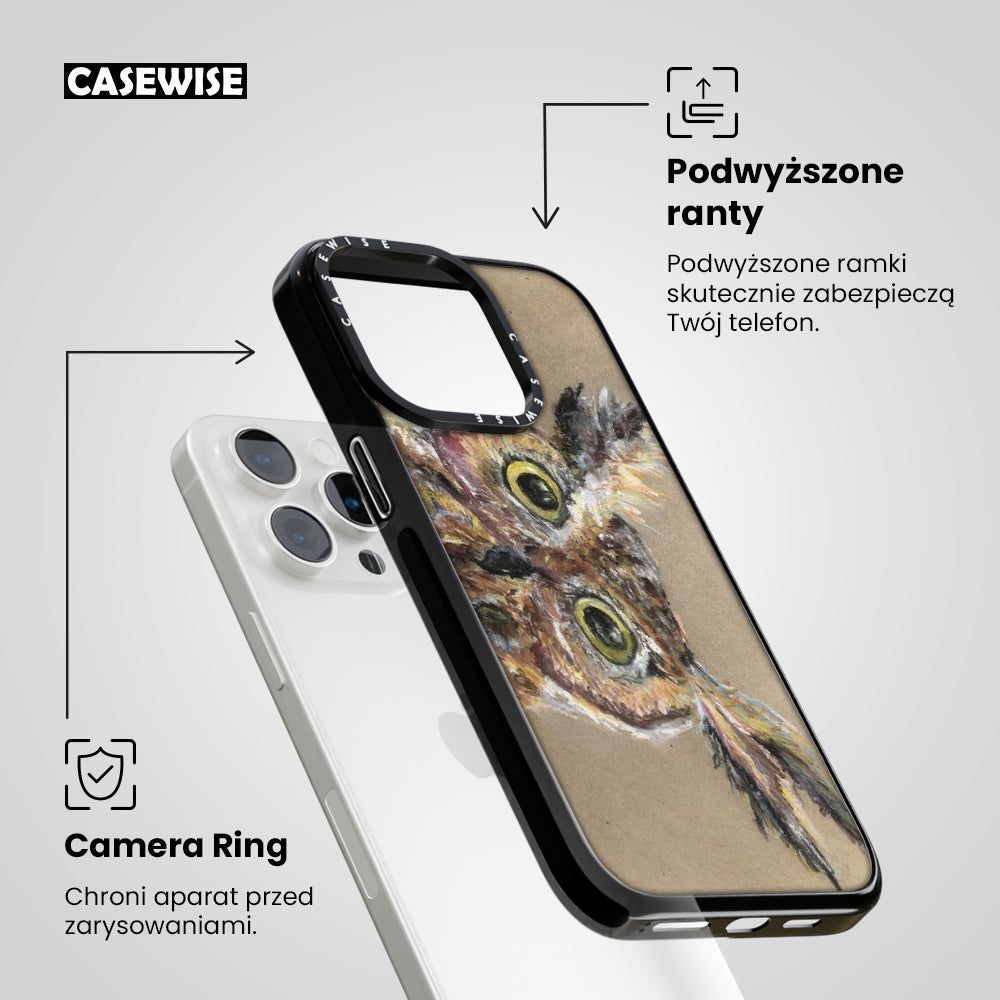 CASEWISE

Podwyższone ranty

Podwyższone ramki skutecznie zabezpieczą Twój telefon.

CASEWISE

CASEWISE

Camera Ring

Chroni aparat przed zarysowaniami.