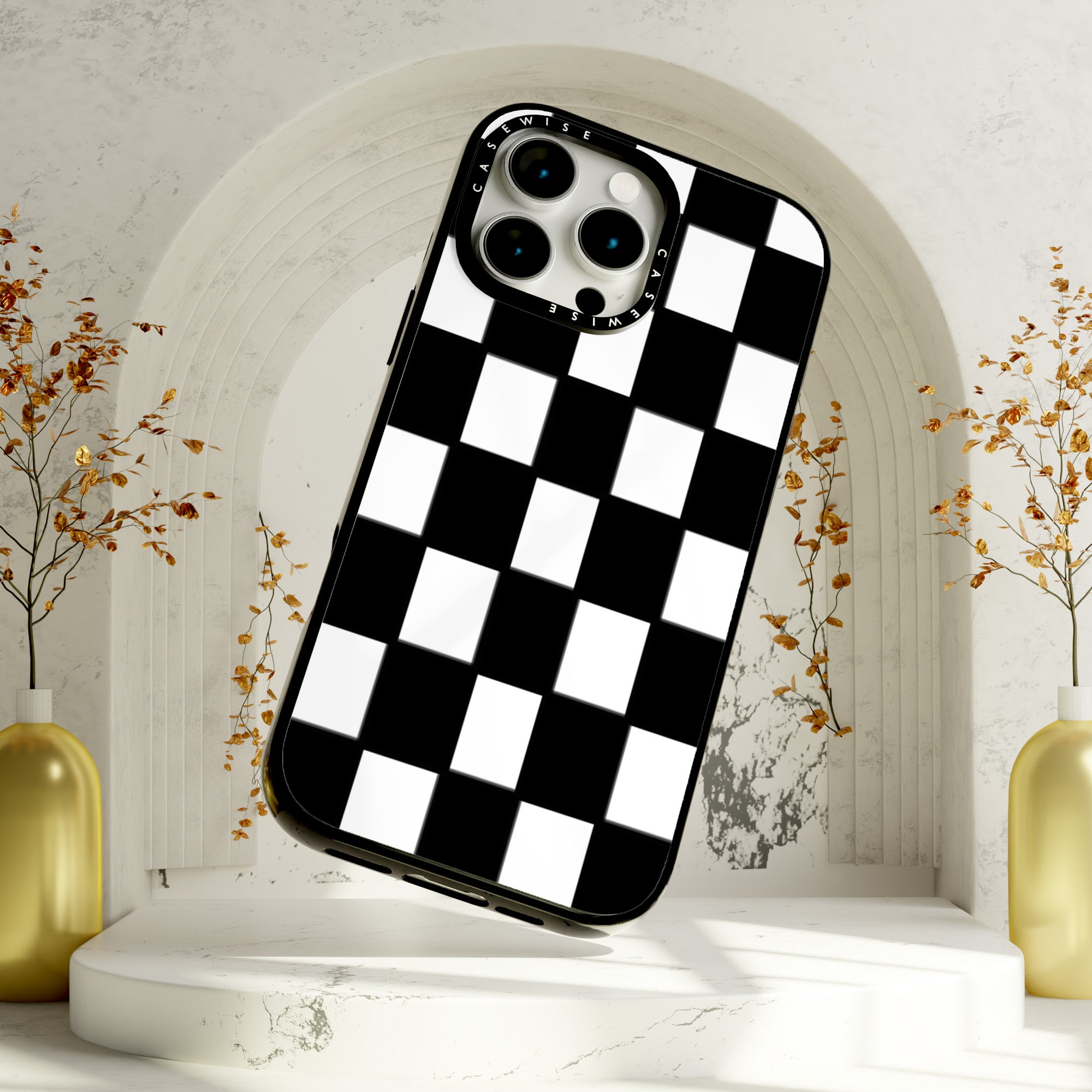 CASEWISE
CASEWISE