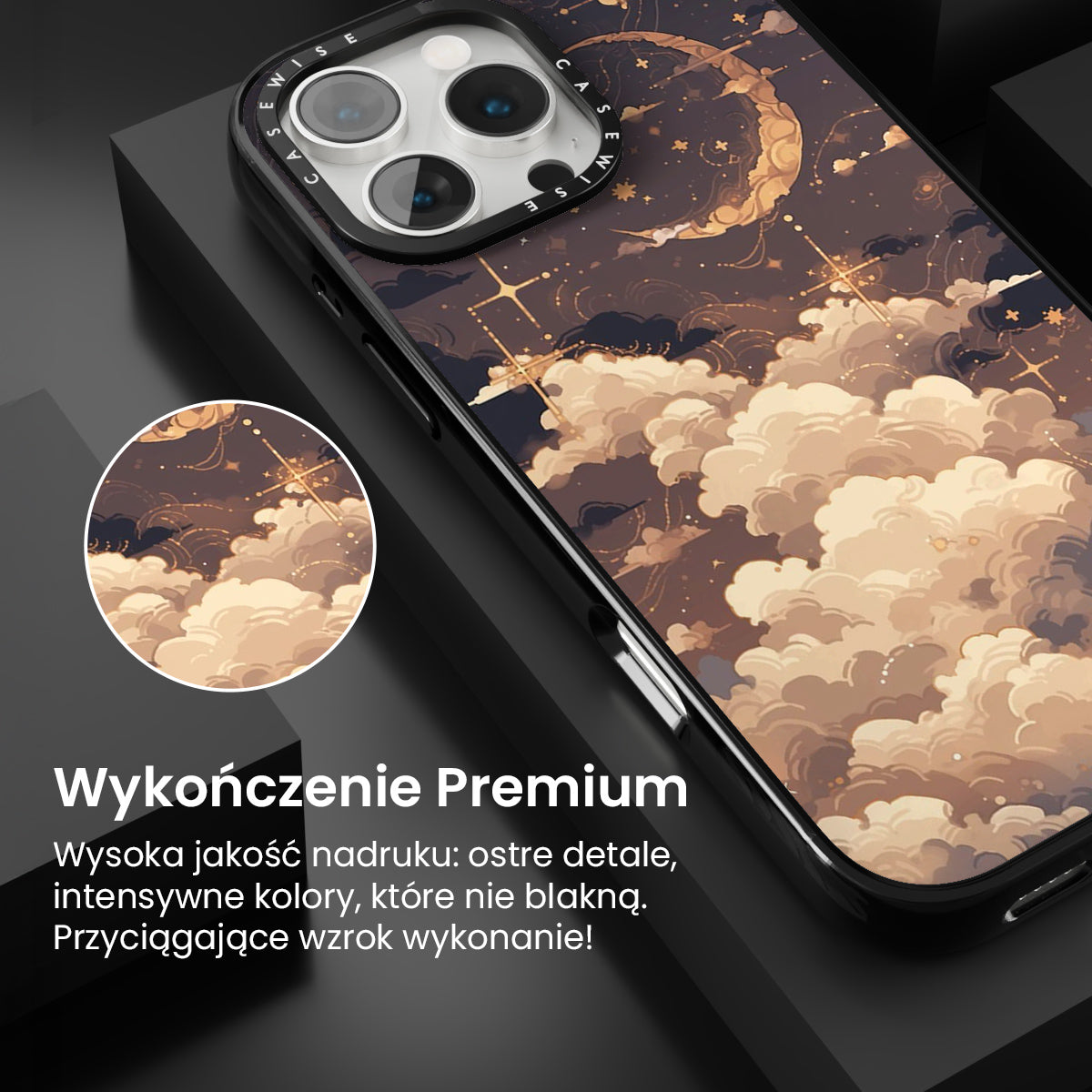 CASEWISE CASEWISE

Wykończenie Premium

Wysoka jakość nadruku: ostre detale, intensywne kolory, które nie blakną. Przyciągające wzrok wykonanie!