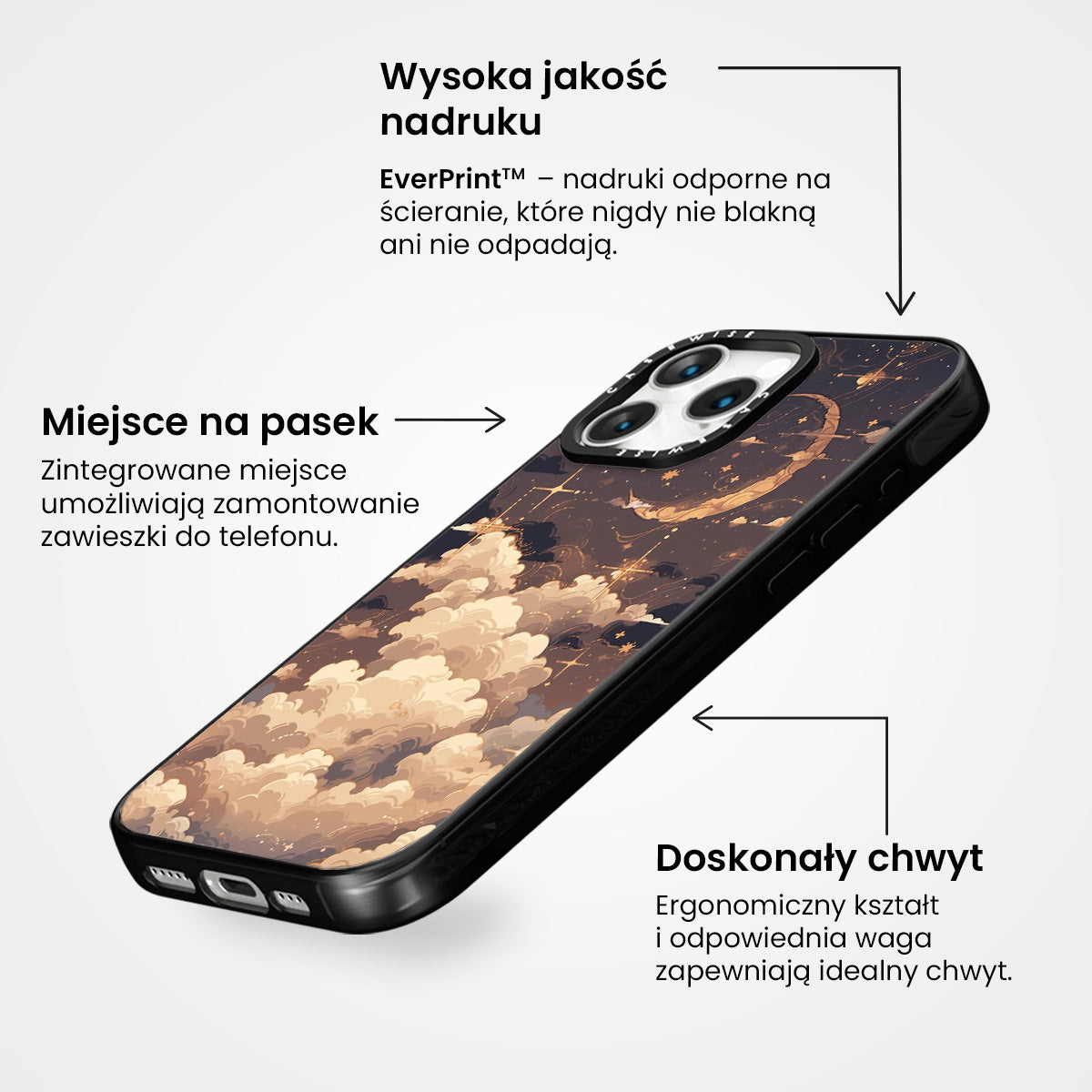 Wysoka jakość nadruku

EverPrint™ – nadruki odporne na ścieranie, które nigdy nie blakną ani nie odpadają.

Miejsce na pasek

Zintegrowane miejsce umożliwiają zamontowanie zawieszki do telefonu.

CASEWISE

CASEWISE

Doskonały chwyt

Ergonomiczny kształt i odpowiednia waga zapewniają idealny chwyt.