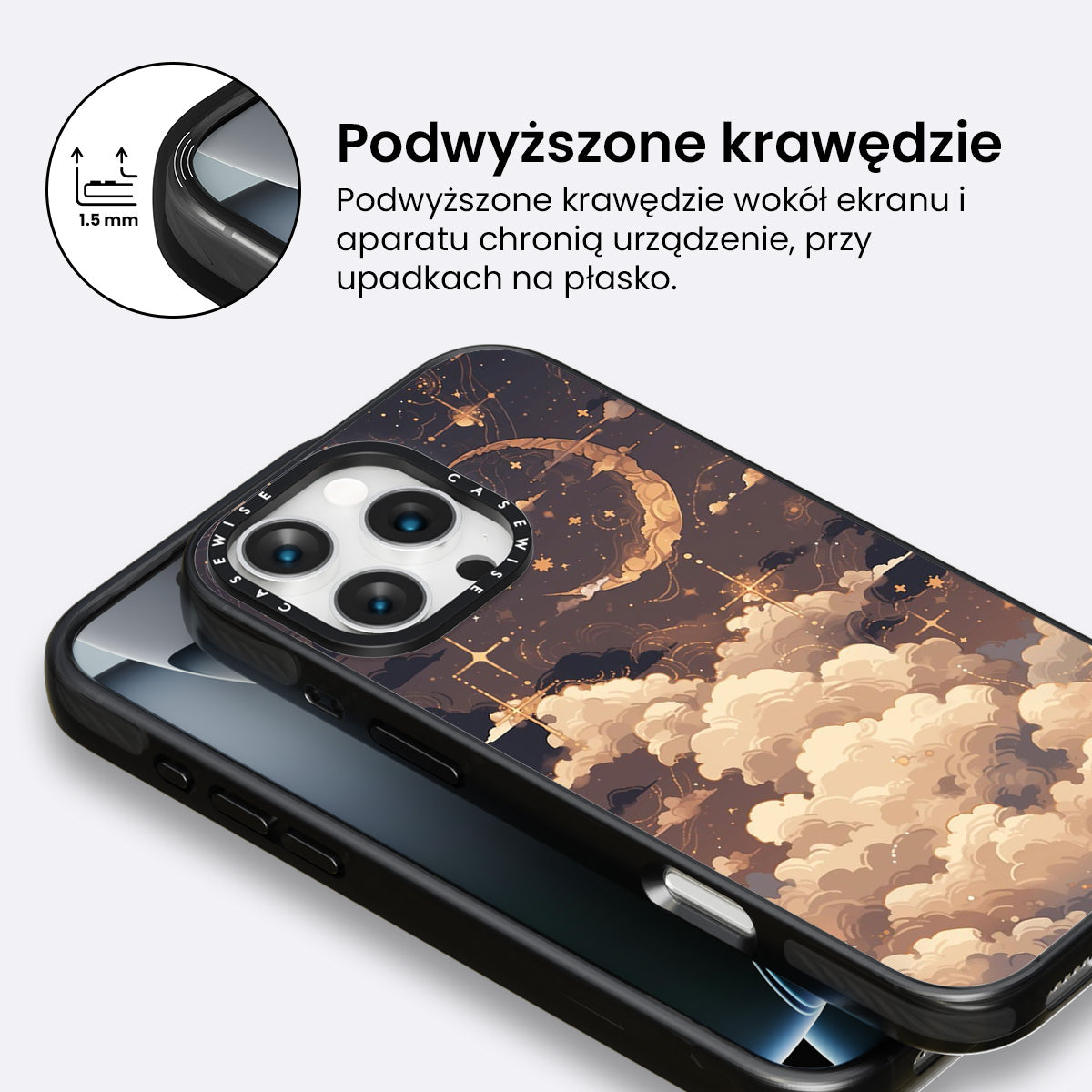 1.5 mm

Podwyższone krawędzie

Podwyższone krawędzie wokół ekranu i aparatu chronią urządzenie, przy upadkach na płasko.

CASEWISE
CASEWISE