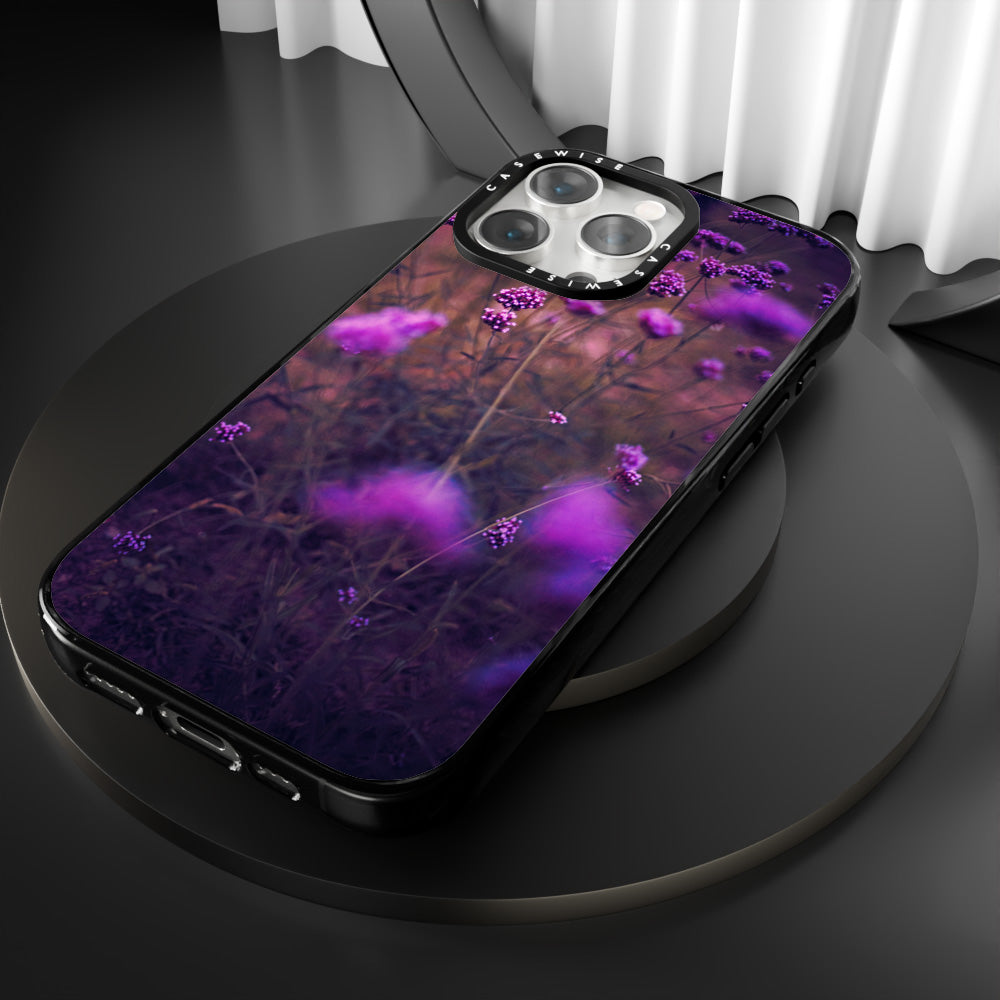 CASEWISE CASEWISE