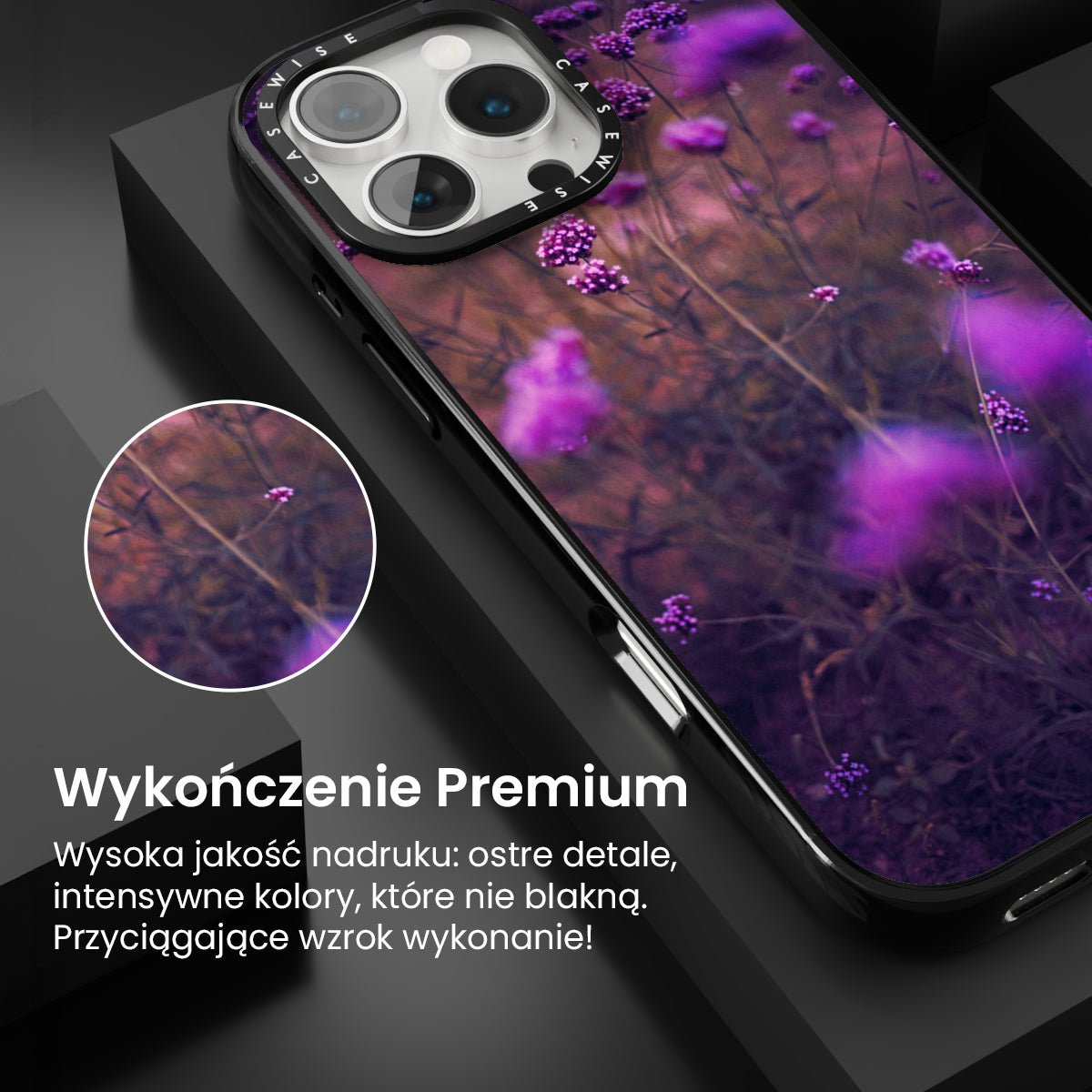 CASEWISE CASEWISE

Wykończenie Premium

Wysoka jakość nadruku: ostre detale, intensywne kolory, które nie blakną. Przyciągające wzrok wykonanie!