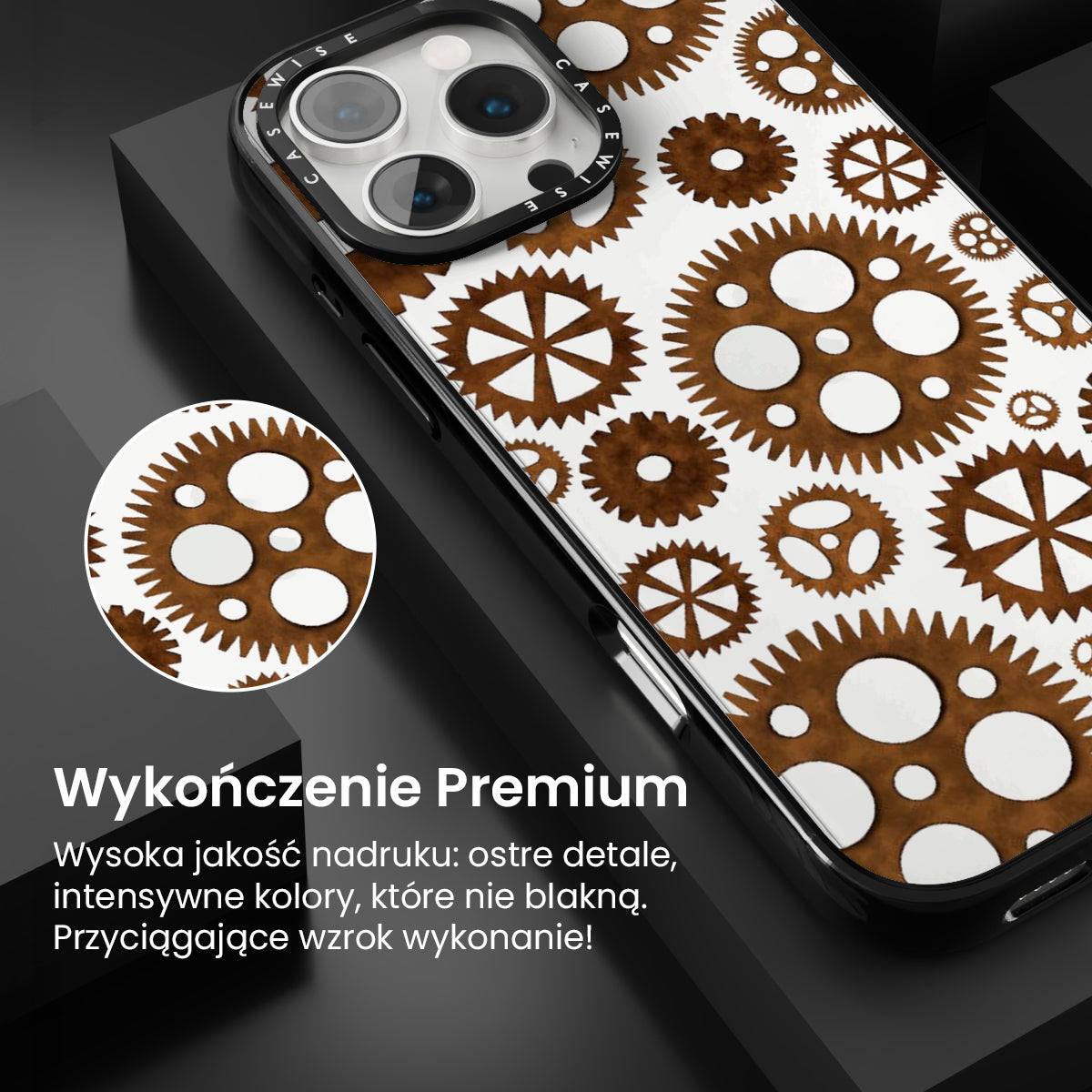 CASEWISE CASEWISE

Wykończenie Premium

Wysoka jakość nadruku: ostre detale, intensywne kolory, które nie blakną. Przyciągające wzrok wykonanie!