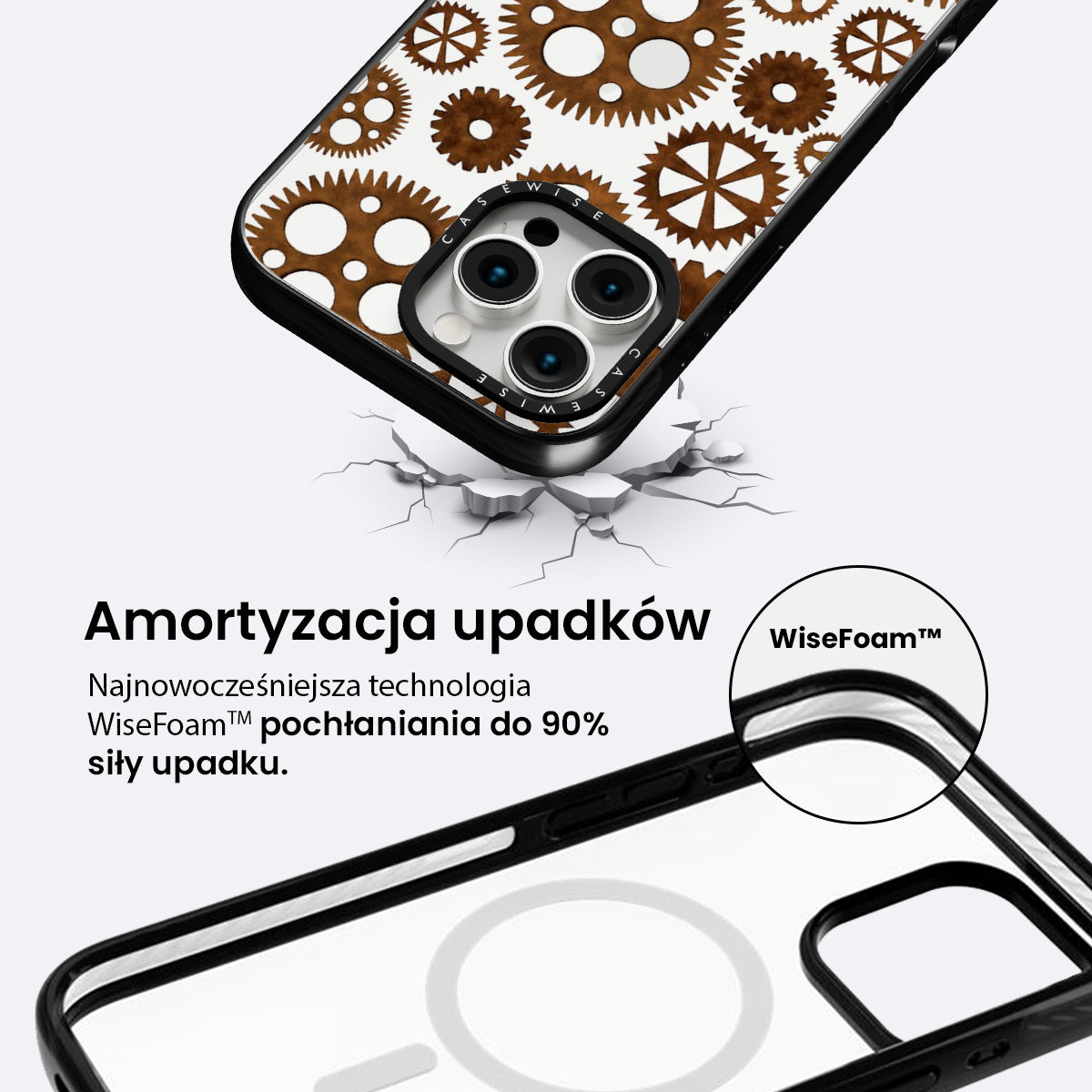 CASEWISE

CASEWISE

Amortyzacja upadków

Najnowocześniejsza technologia WiseFoam™ pochłaniania do 90% siły upadku.

WiseFoam™