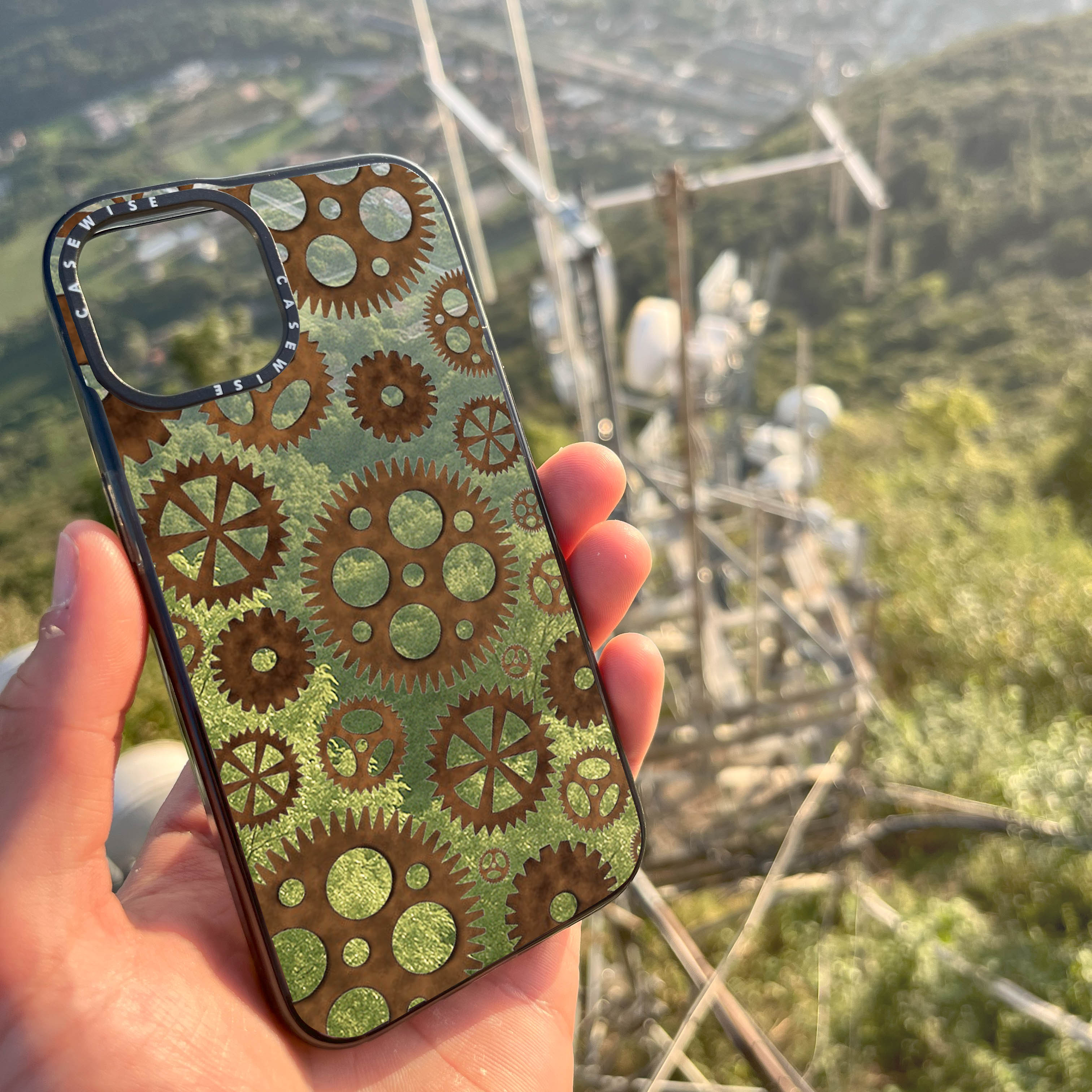 CASEWISE CASEWISE