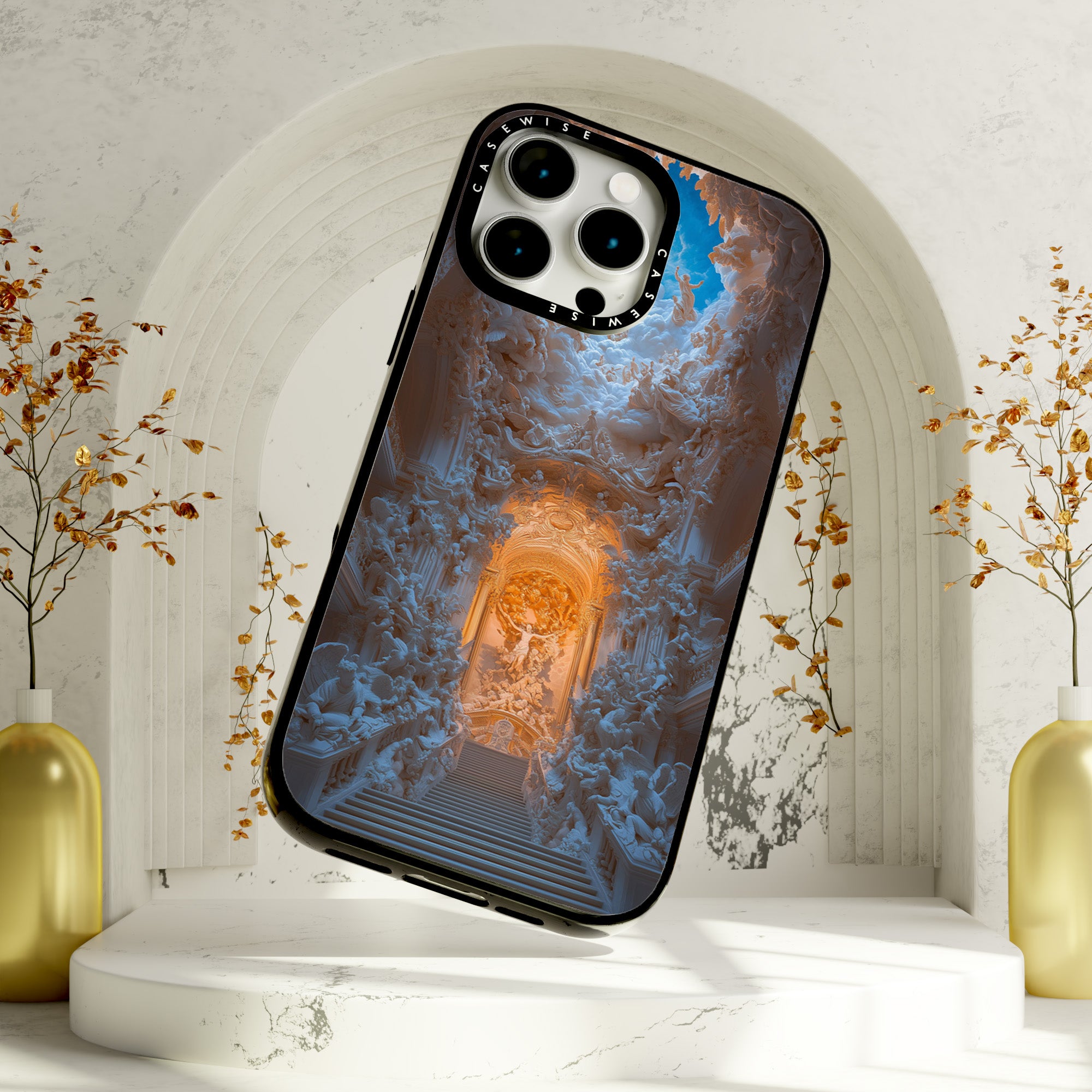 CASEWISE
CASEWISE