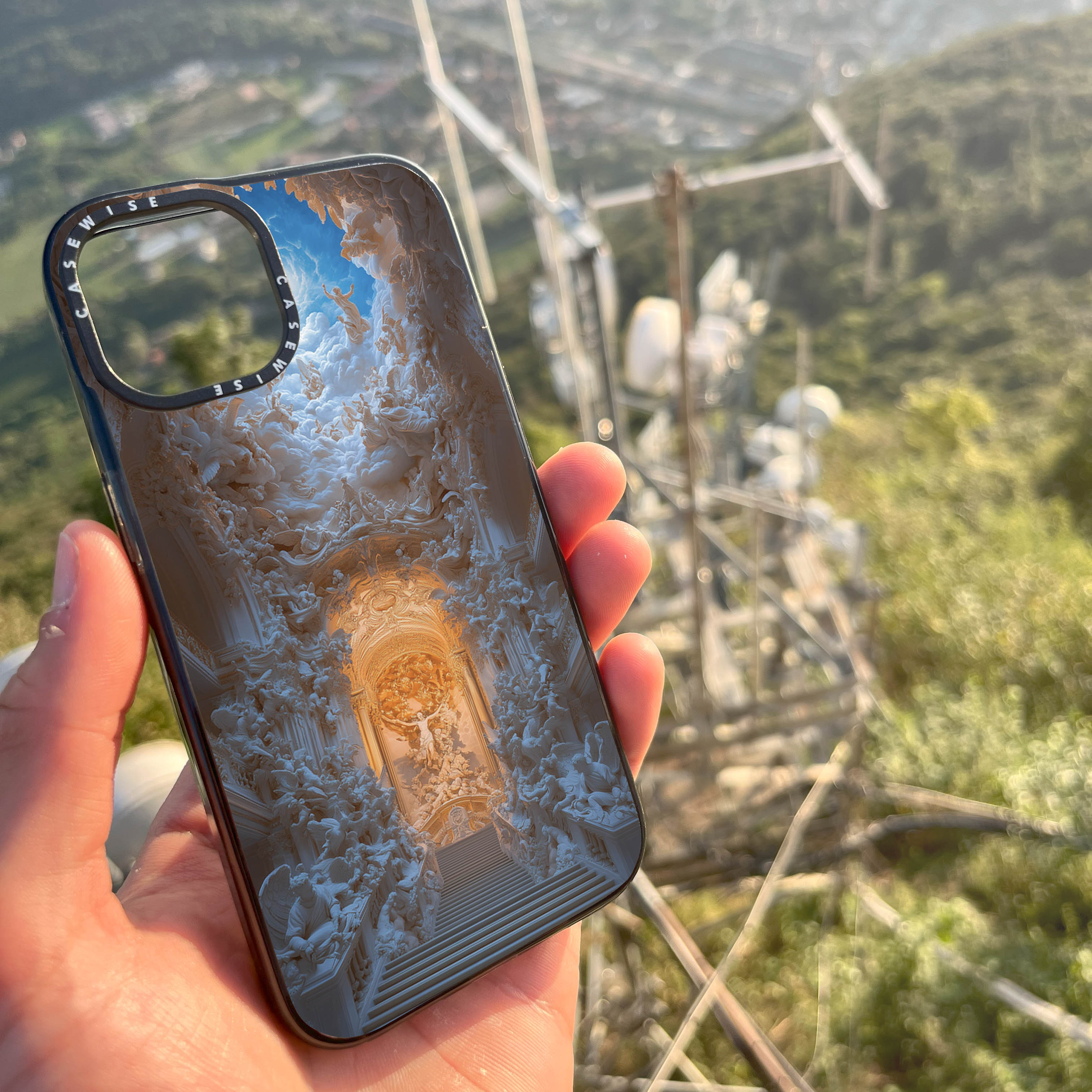 CASEWISE
CASEWISE