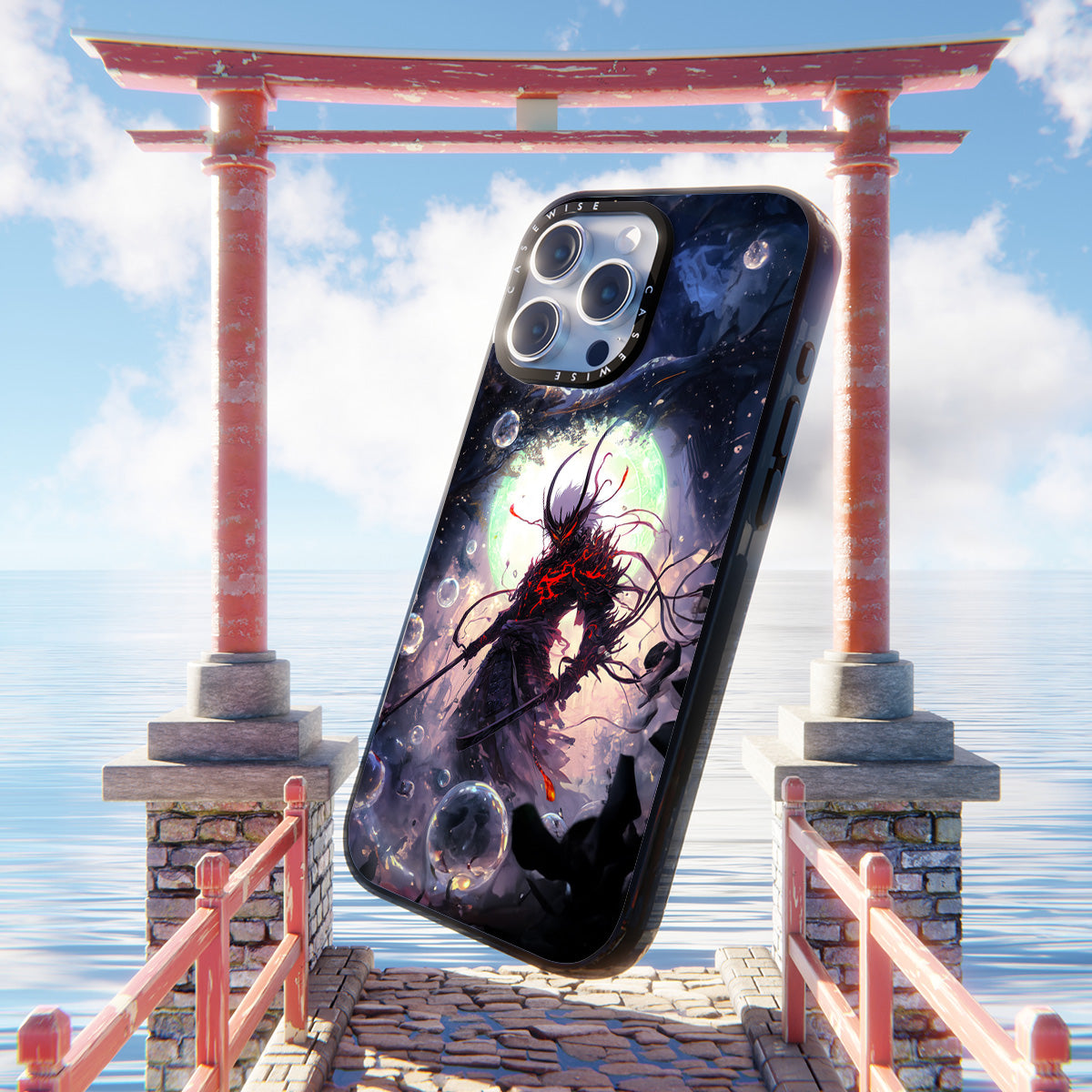 CASEWISE CASEWISE