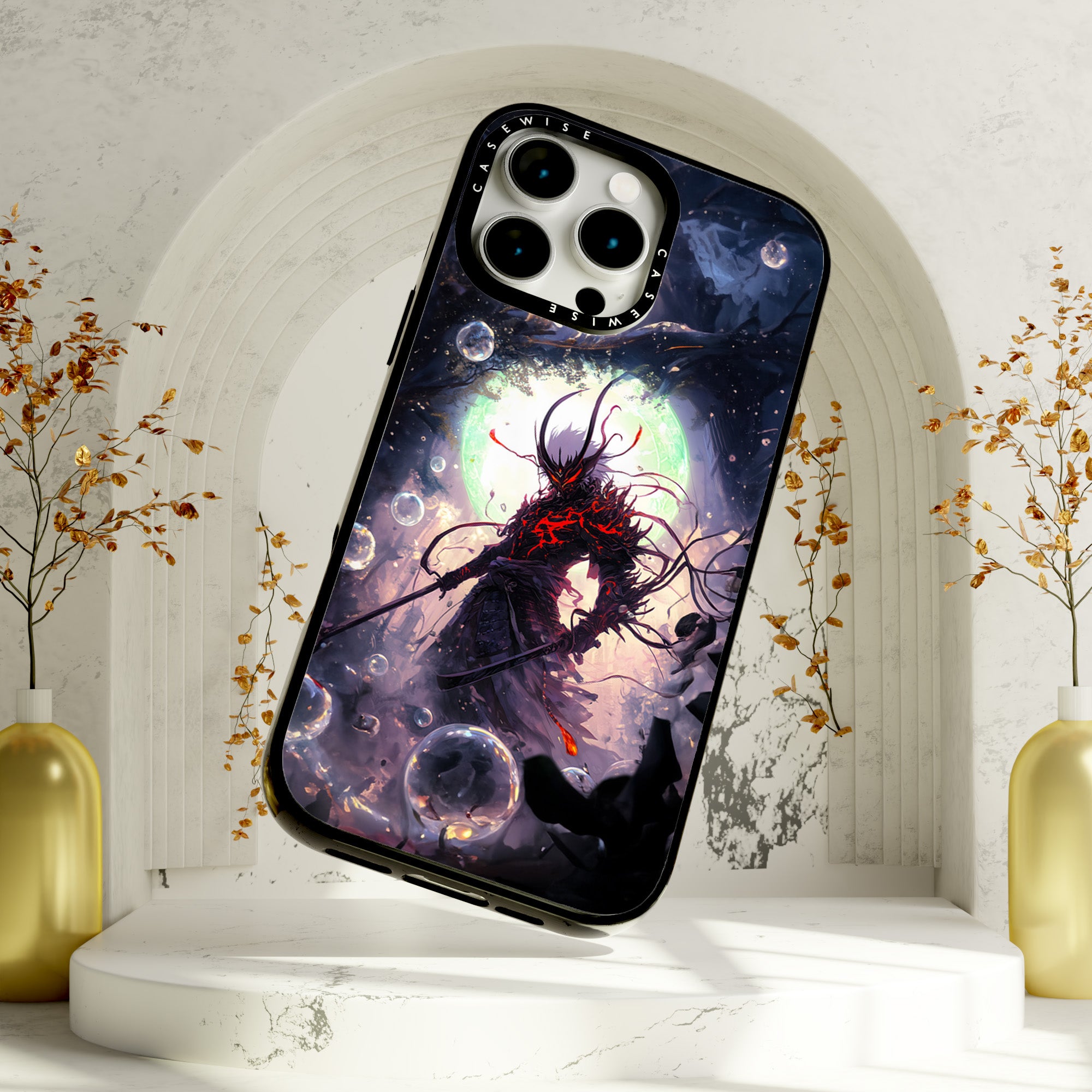 CASEWISE
CASEWISE