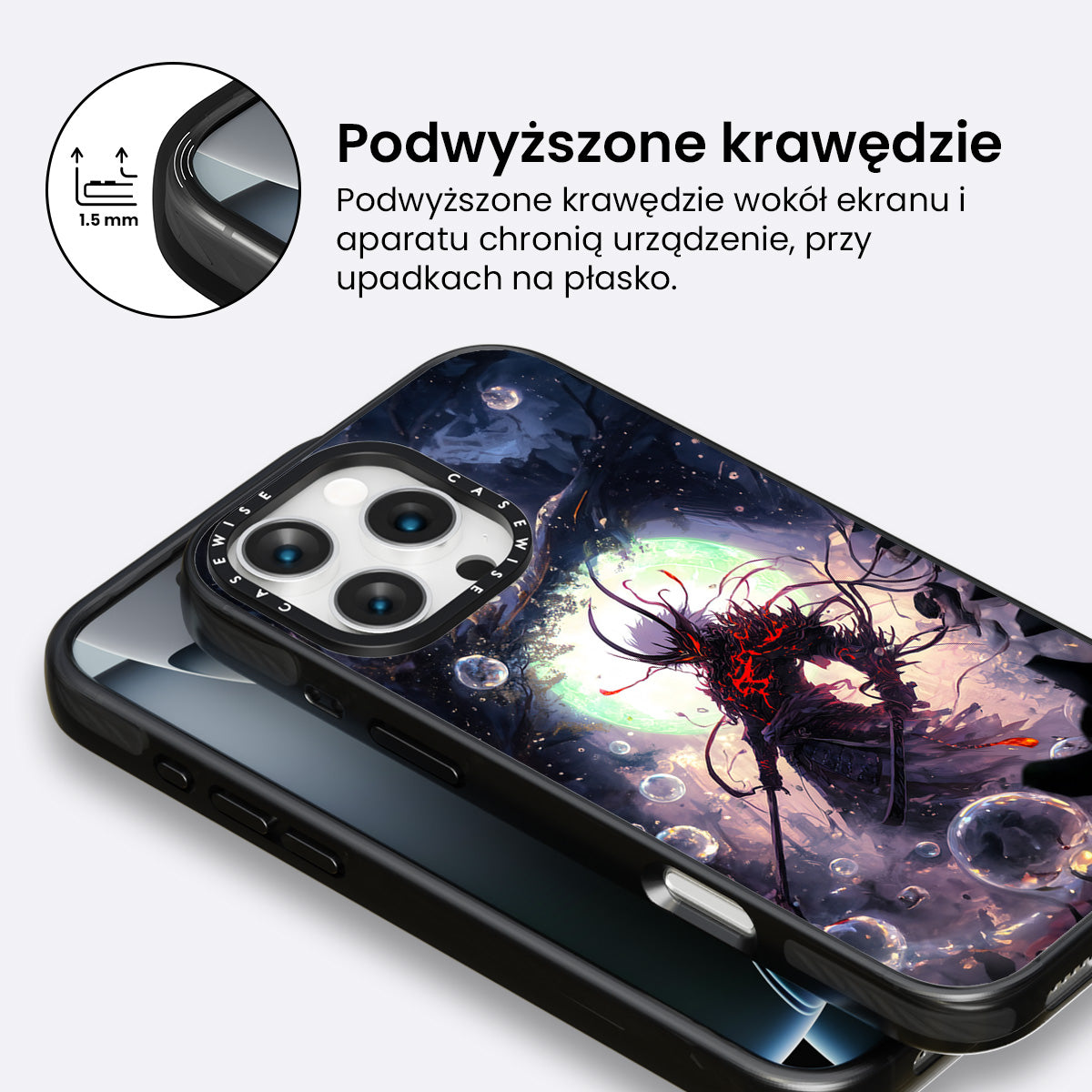 1.5 mm

Podwyższone krawędzie

Podwyższone krawędzie wokół ekranu i aparatu chronią urządzenie, przy upadkach na płasko.

CASEWISE CASEWISE