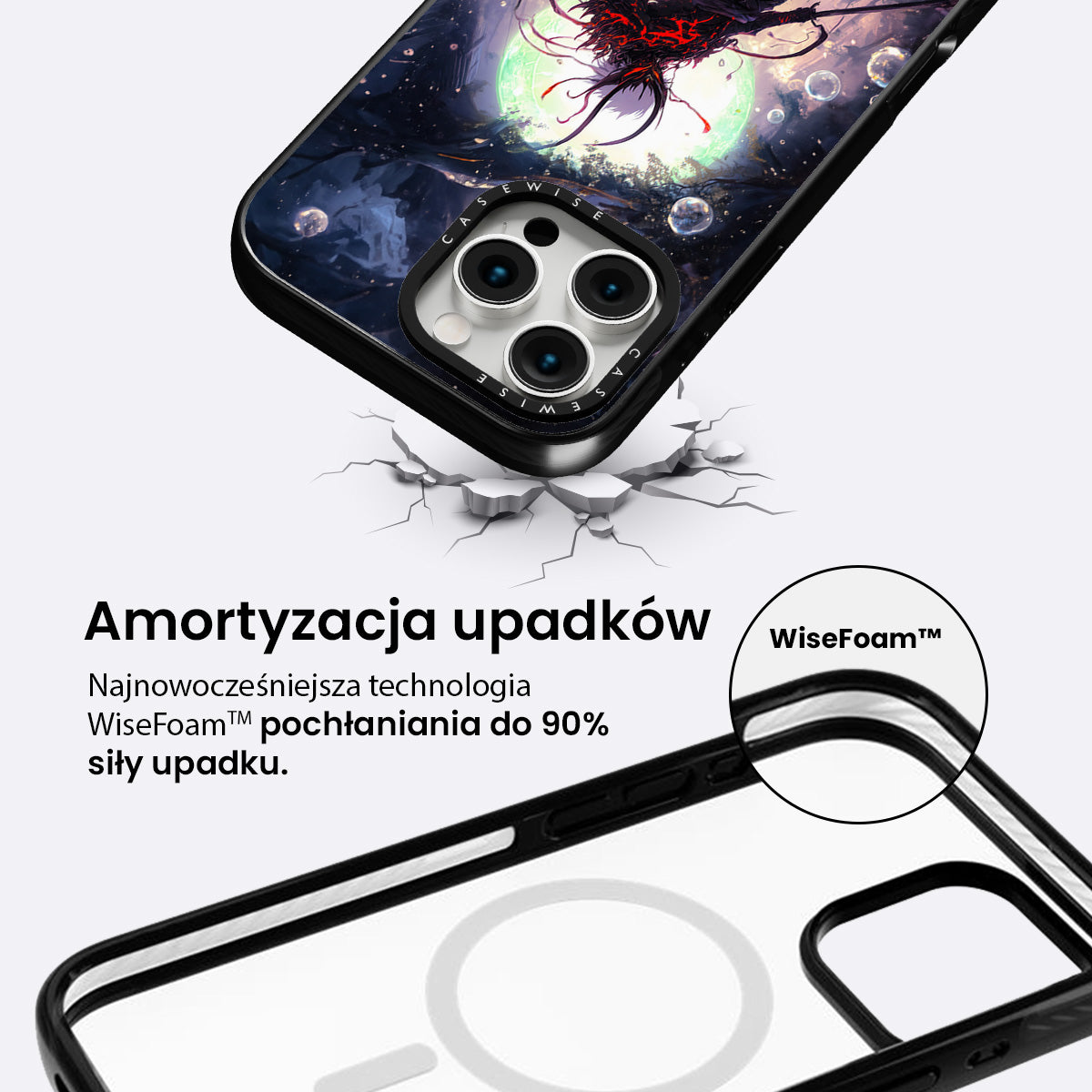 CASEWISE
CASEWISE

Amortyzacja upadków

Najnowocześniejsza technologia WiseFoam™ pochłaniania do 90% siły upadku.

WiseFoam™