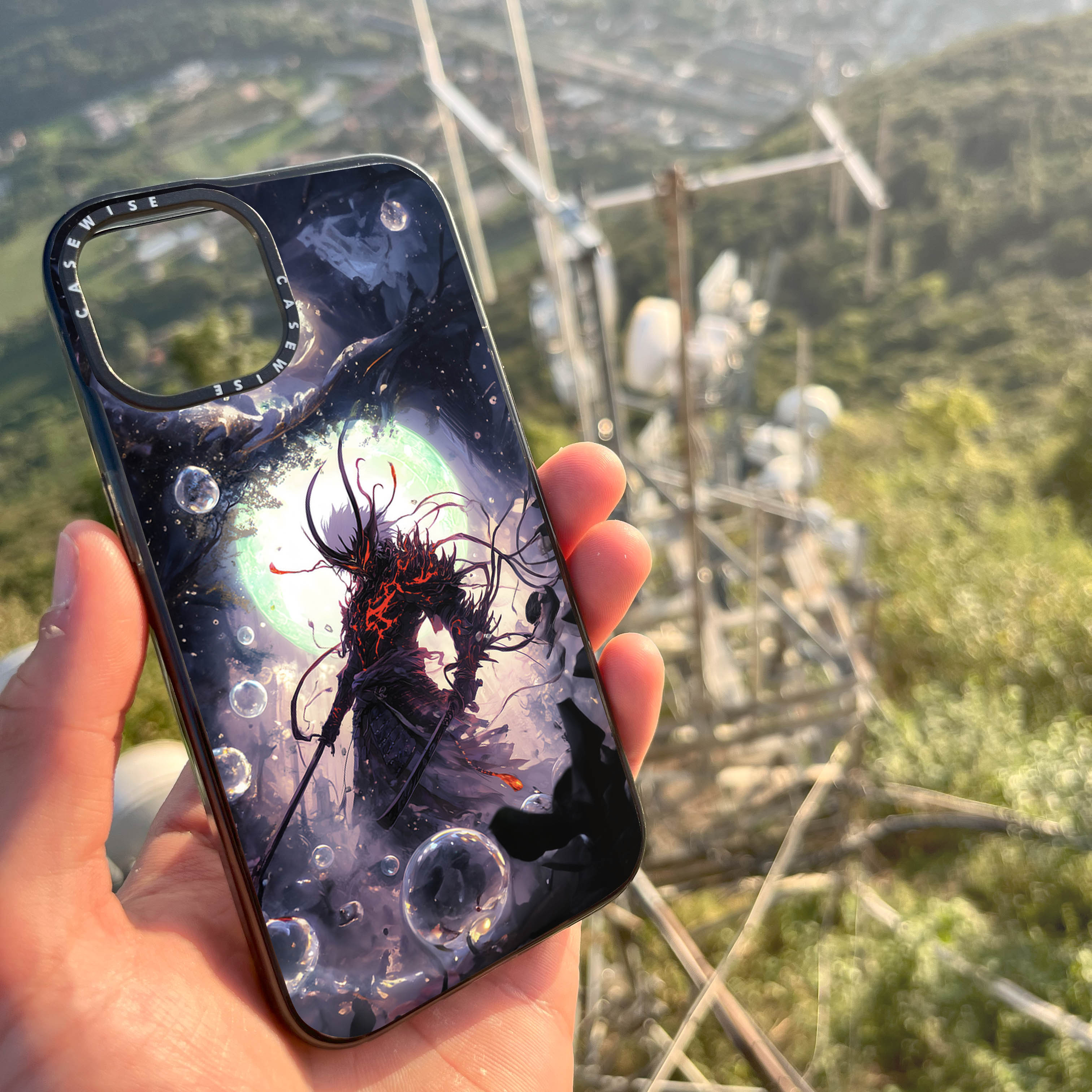 CASEWISE CASEWISE