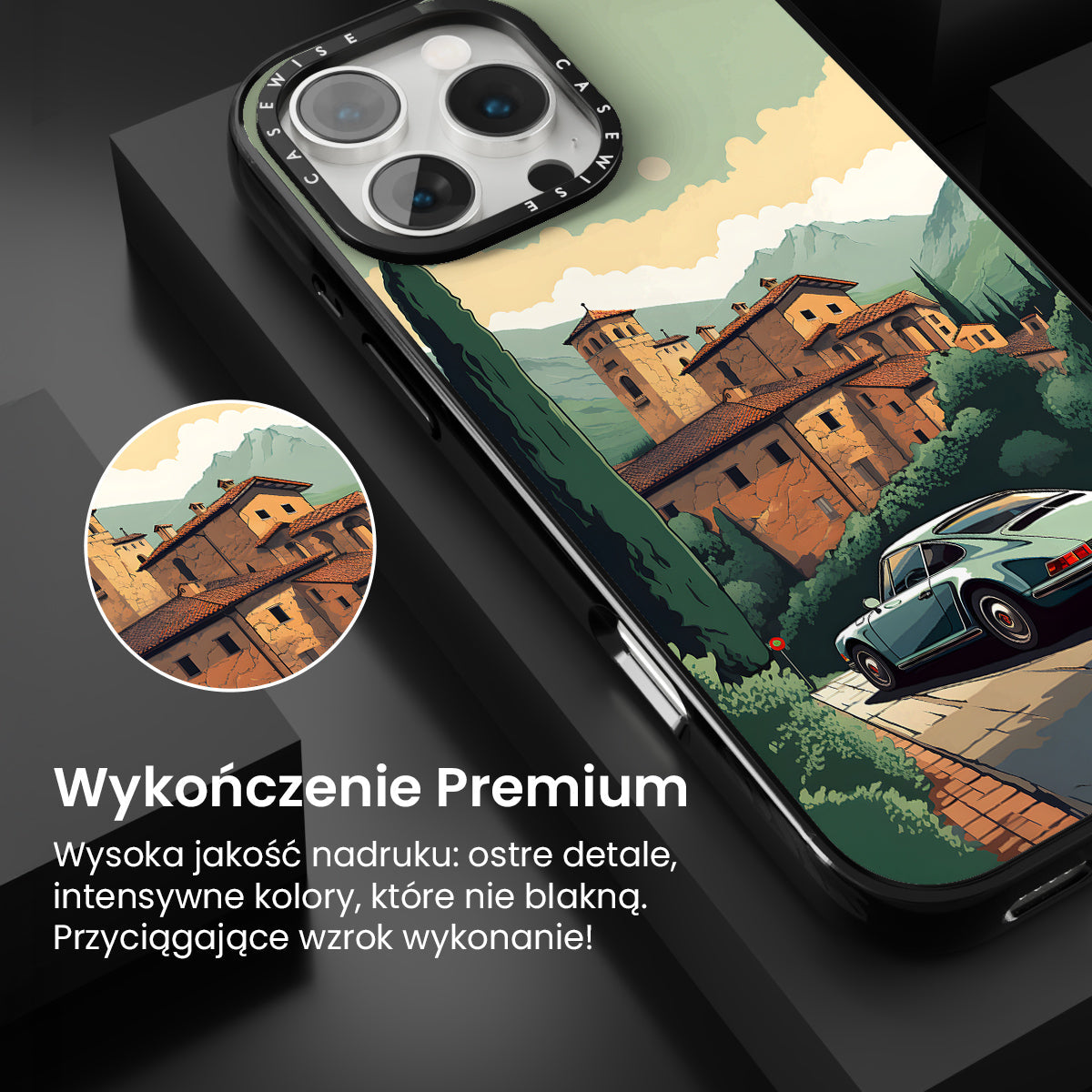 CASEWISE CASEWISE

Wykończenie Premium

Wysoka jakość nadruku: ostre detale, intensywne kolory, które nie blakną. Przyciągające wzrok wykonanie!