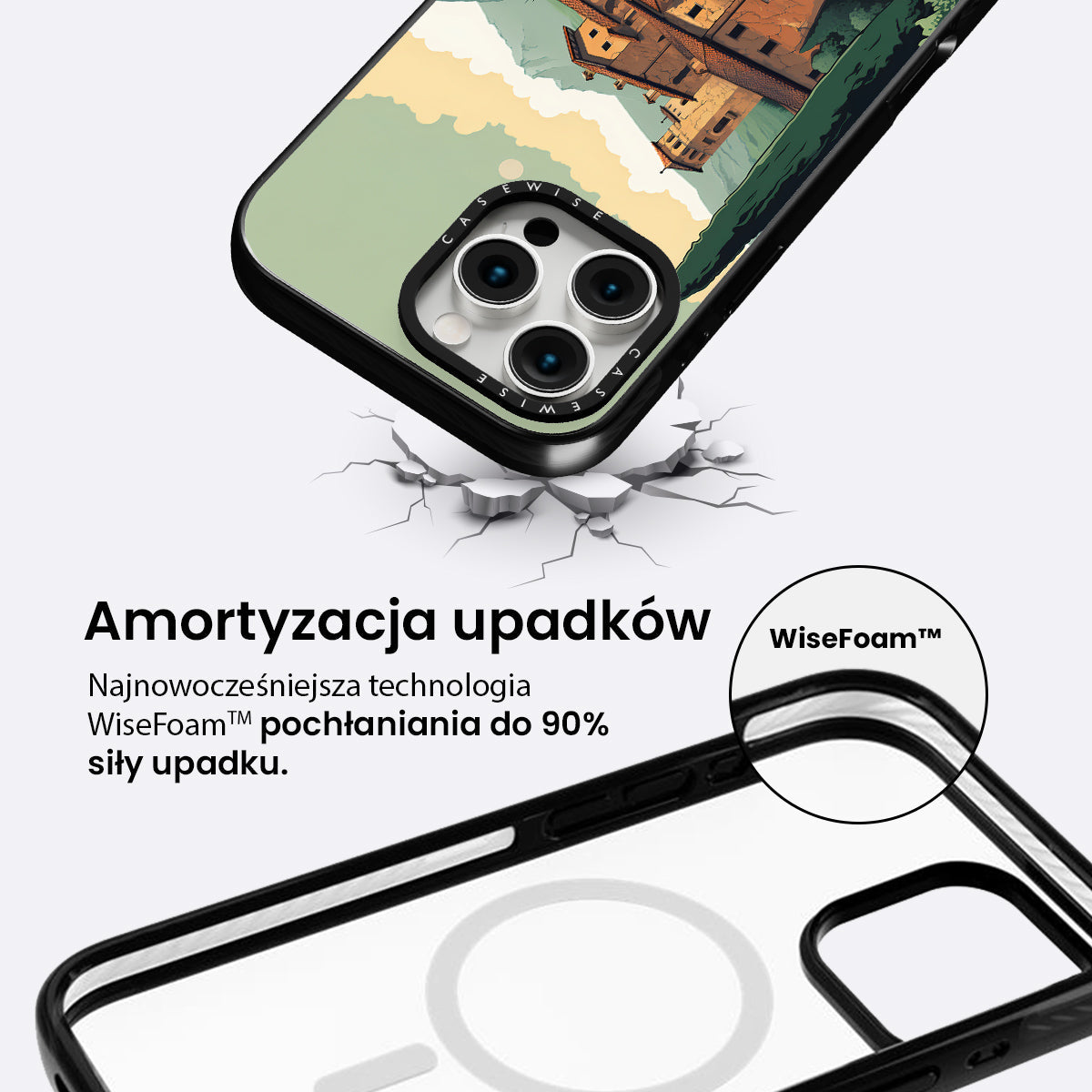 CASEWISE

CASEWISE

Amortyzacja upadków

Najnowocześniejsza technologia WiseFoam™ pochłaniania do 90% siły upadku.

WiseFoam™