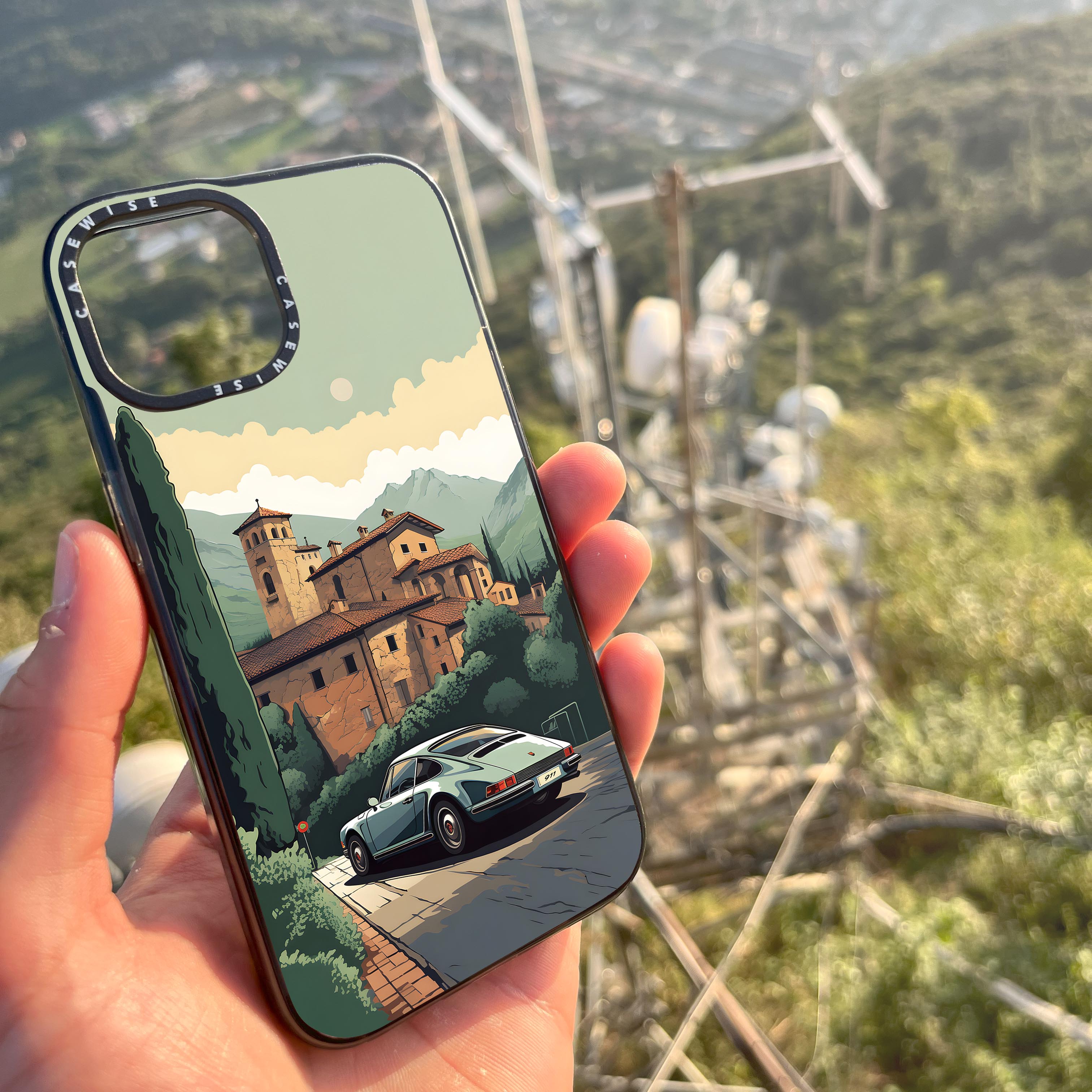 CASEWISE
CASEWISE
911