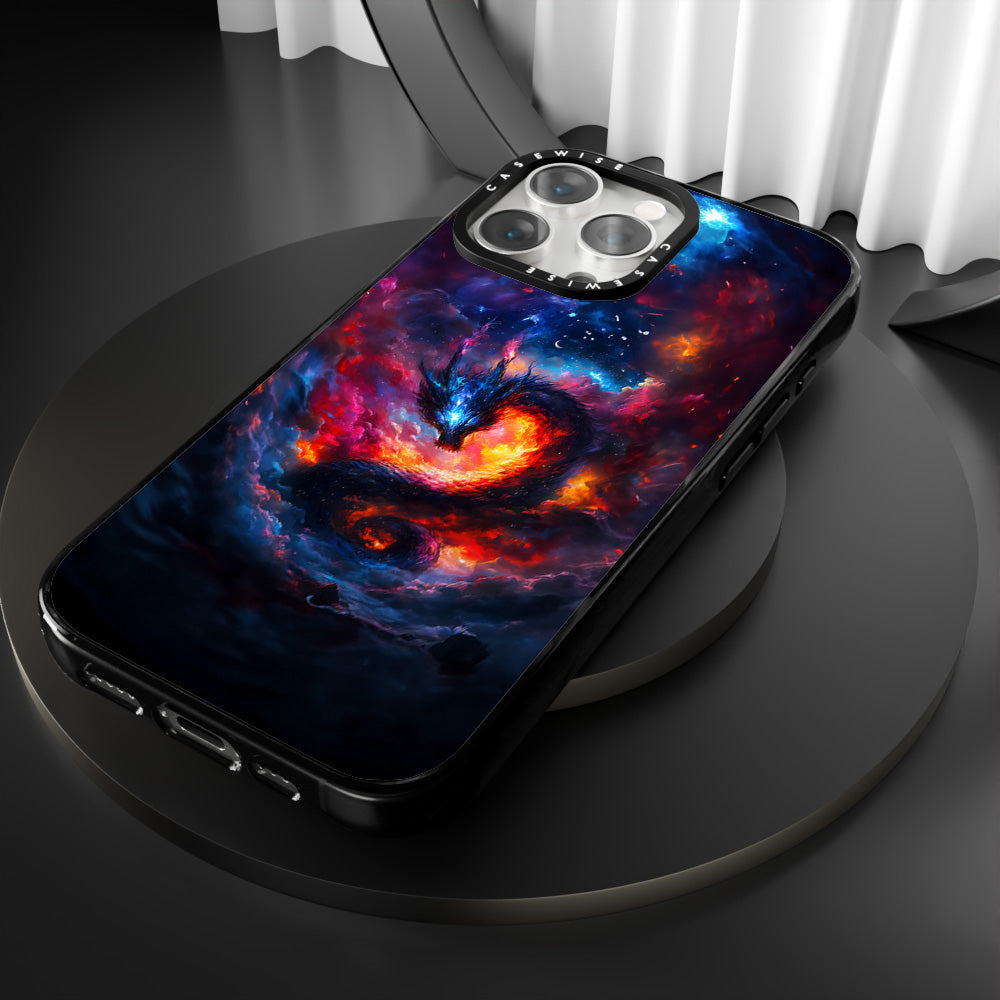 CASEWISE
CASEWISE