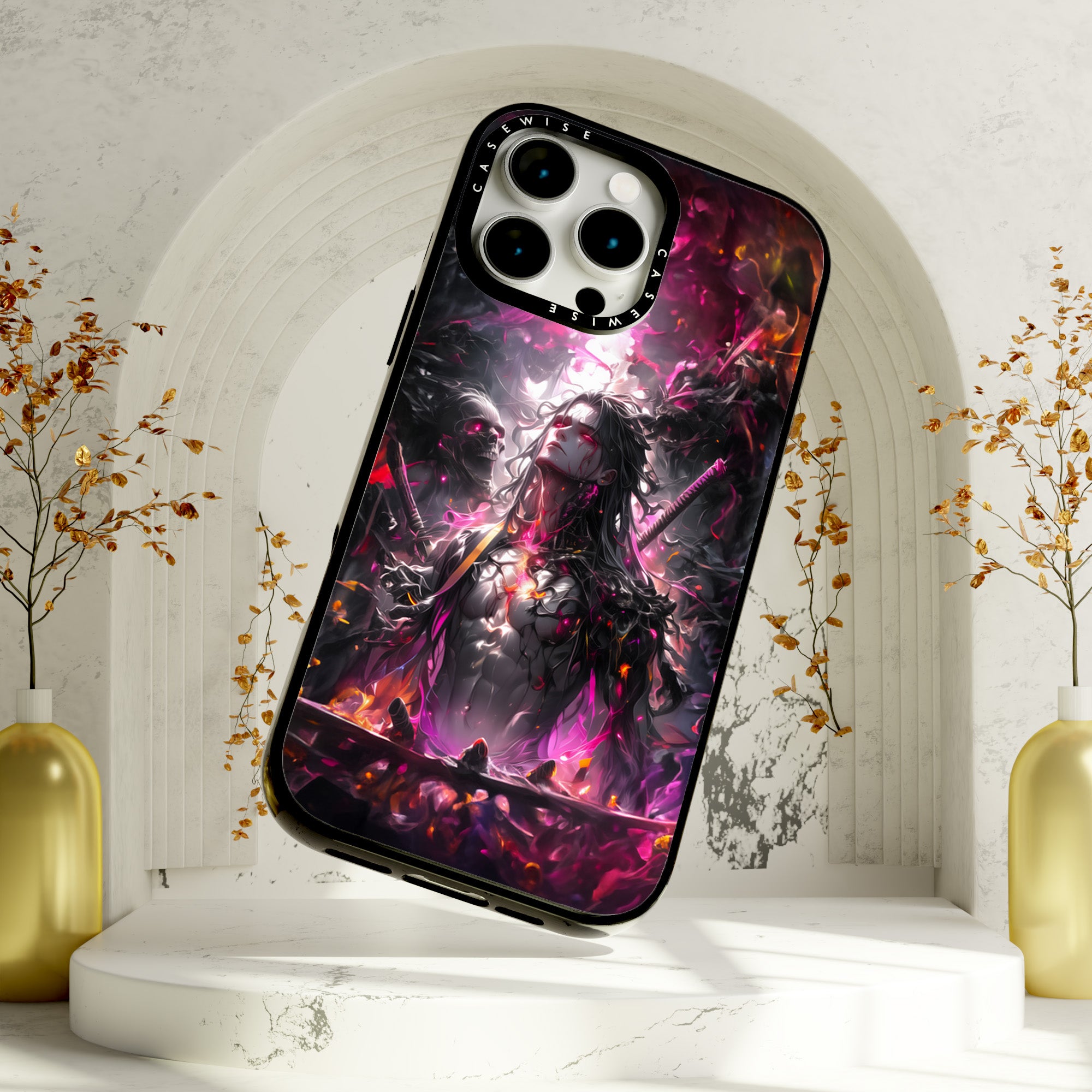 CASEWISE

CASEWISE