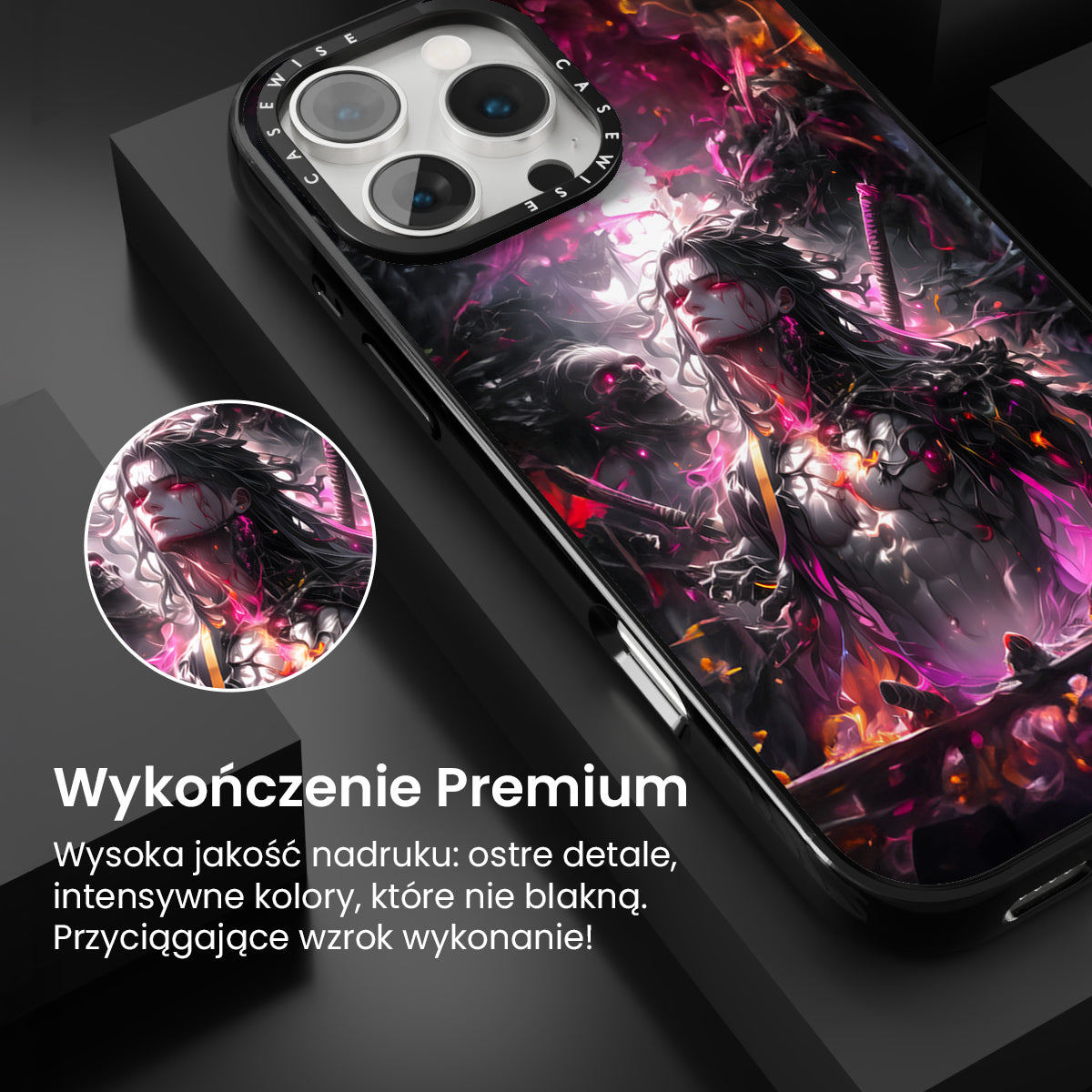 CASEWISE CASEWISE

Wykończenie Premium

Wysoka jakość nadruku: ostre detale, intensywne kolory, które nie blakną. Przyciągające wzrok wykonanie!