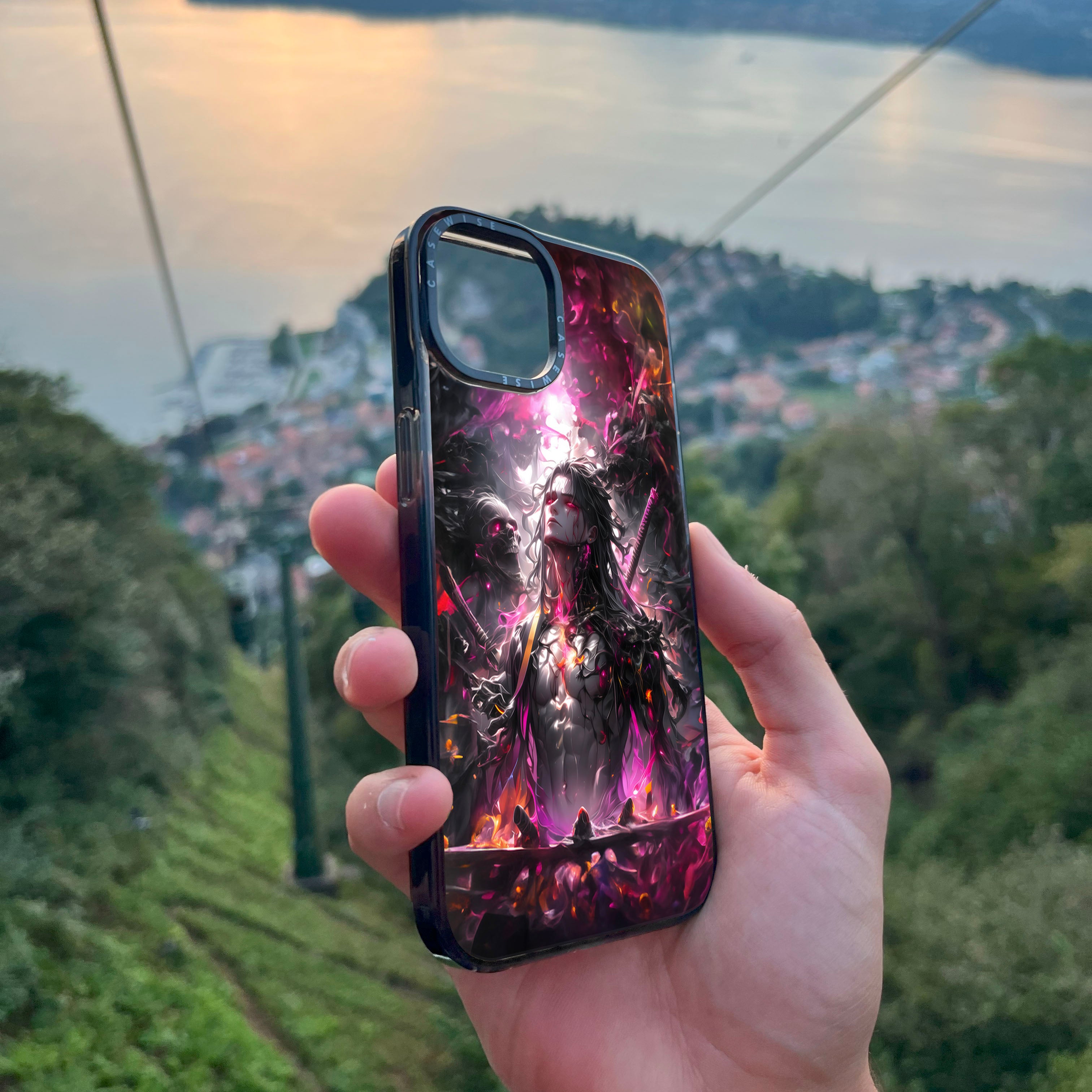 CASEWISE
CASEWISE