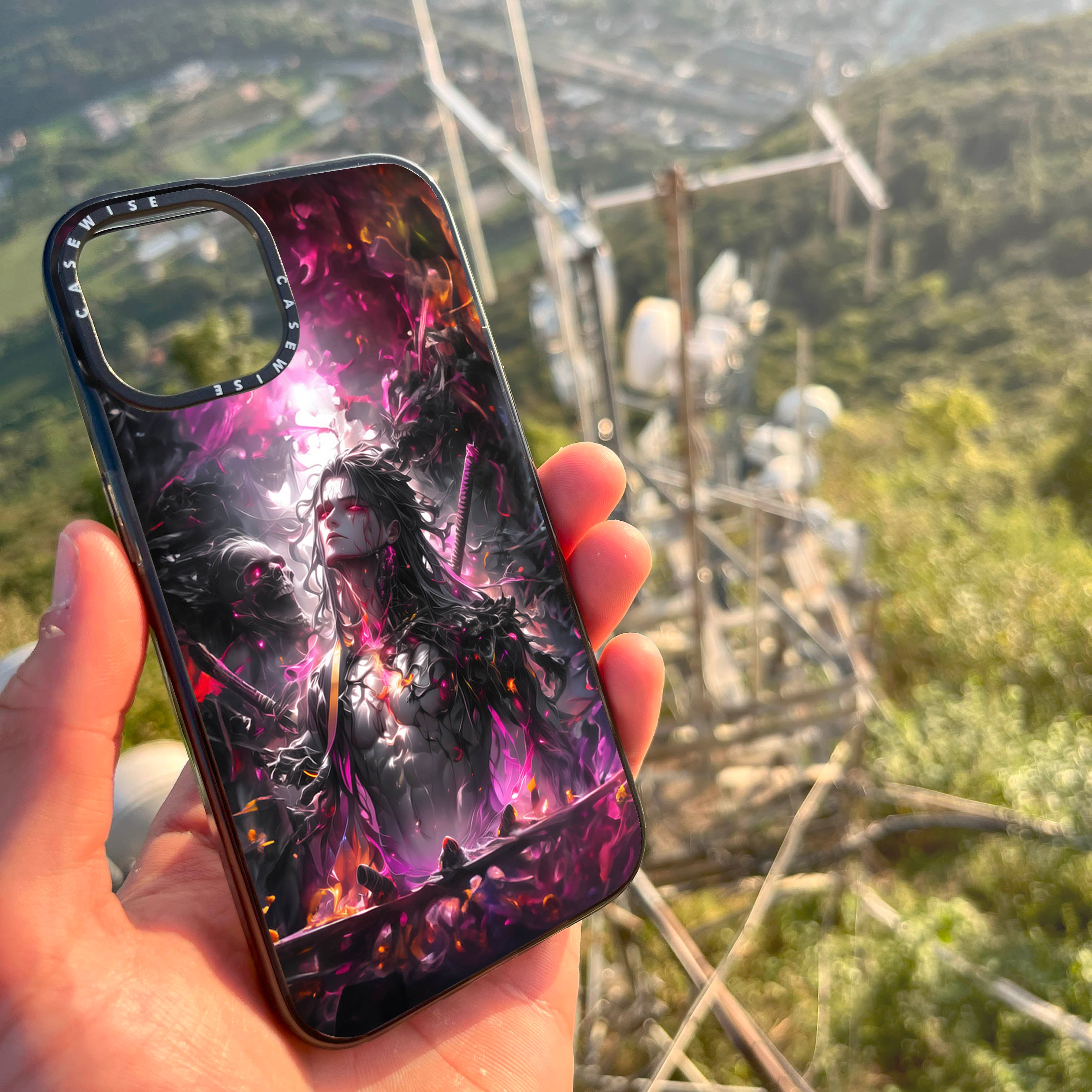 CASEWISE CASEWISE