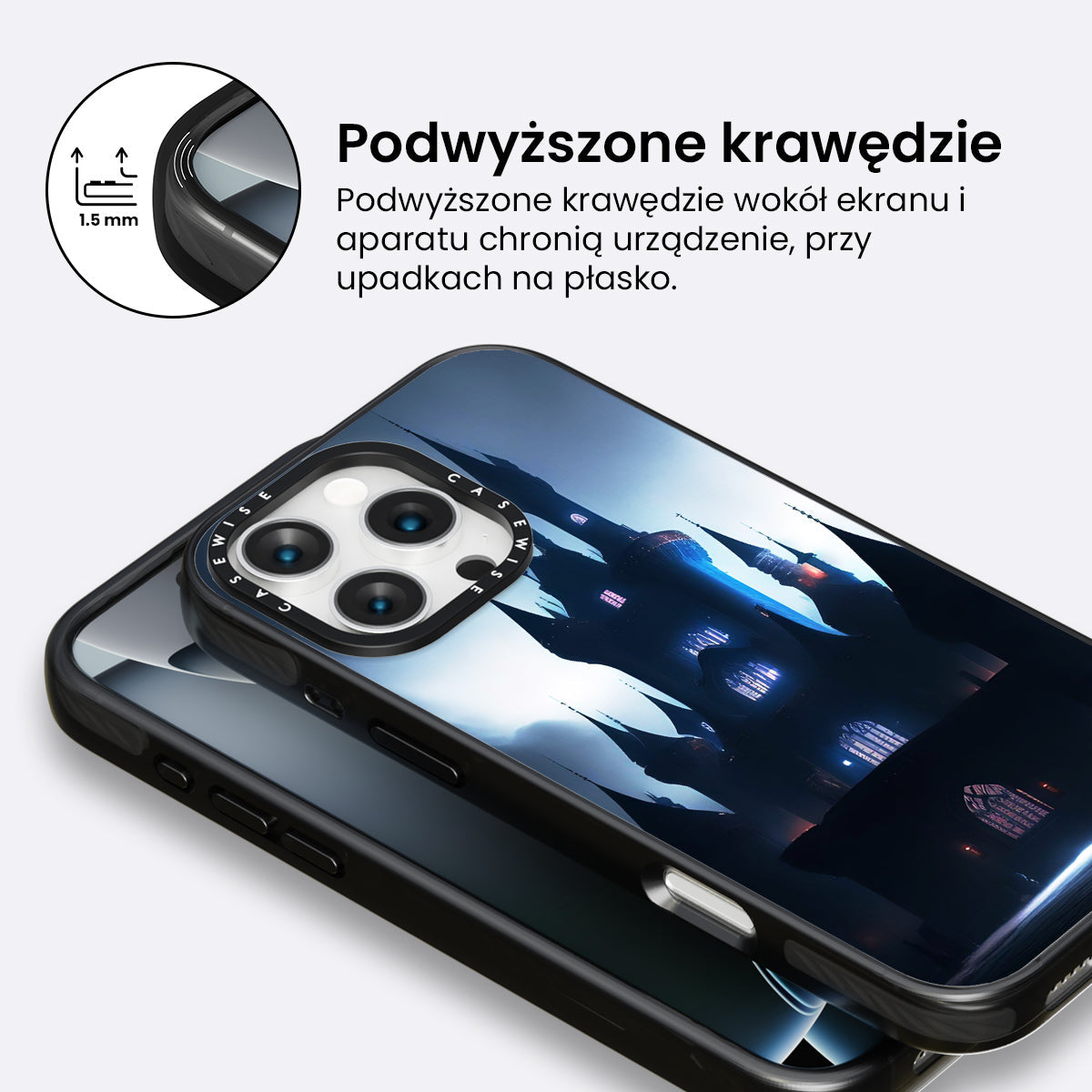 1.5 mm

Podwyższone krawędzie

Podwyższone krawędzie wokół ekranu i aparatu chronią urządzenie, przy upadkach na płasko.

CASEWISE CASEWISE