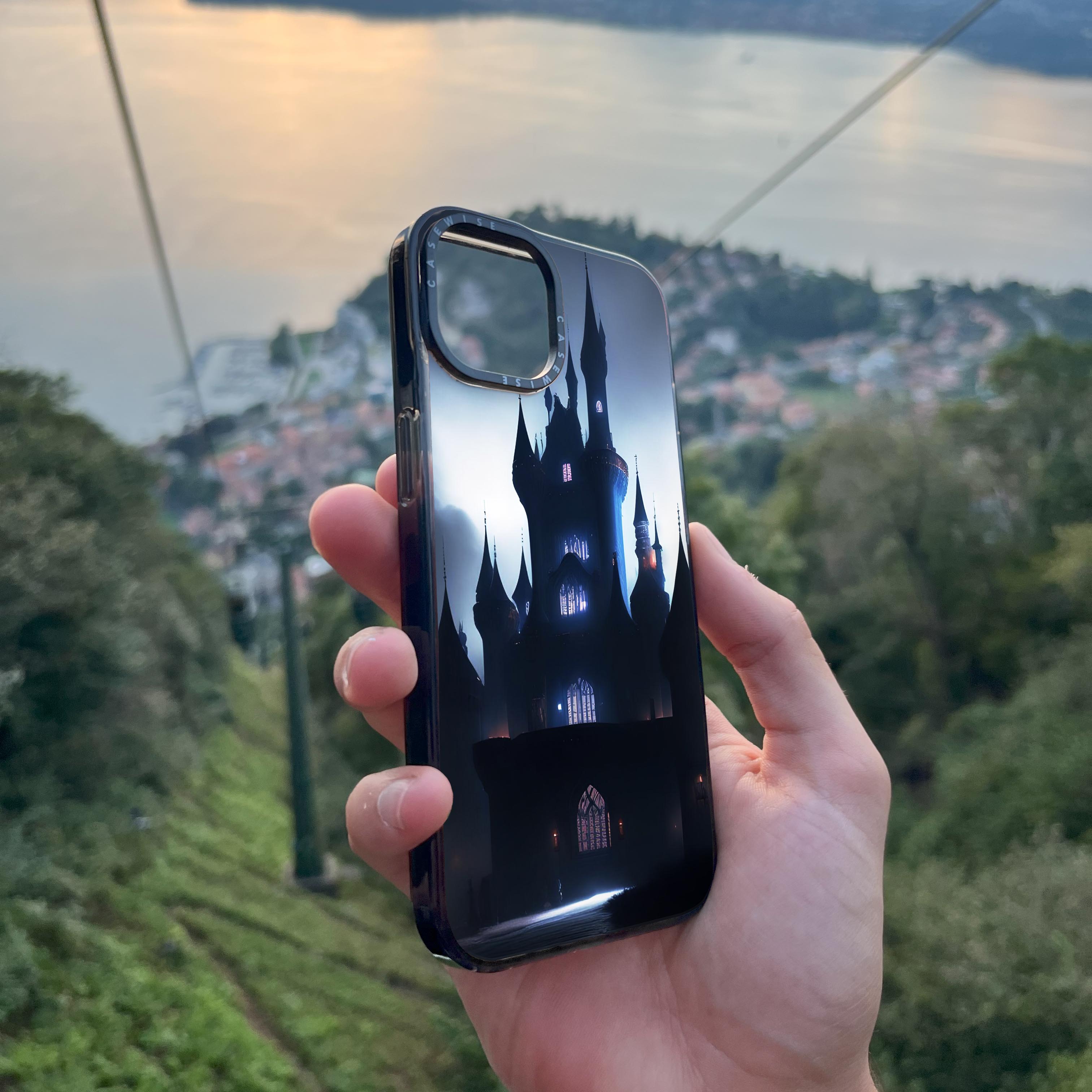 CASEWISE CASEWISE