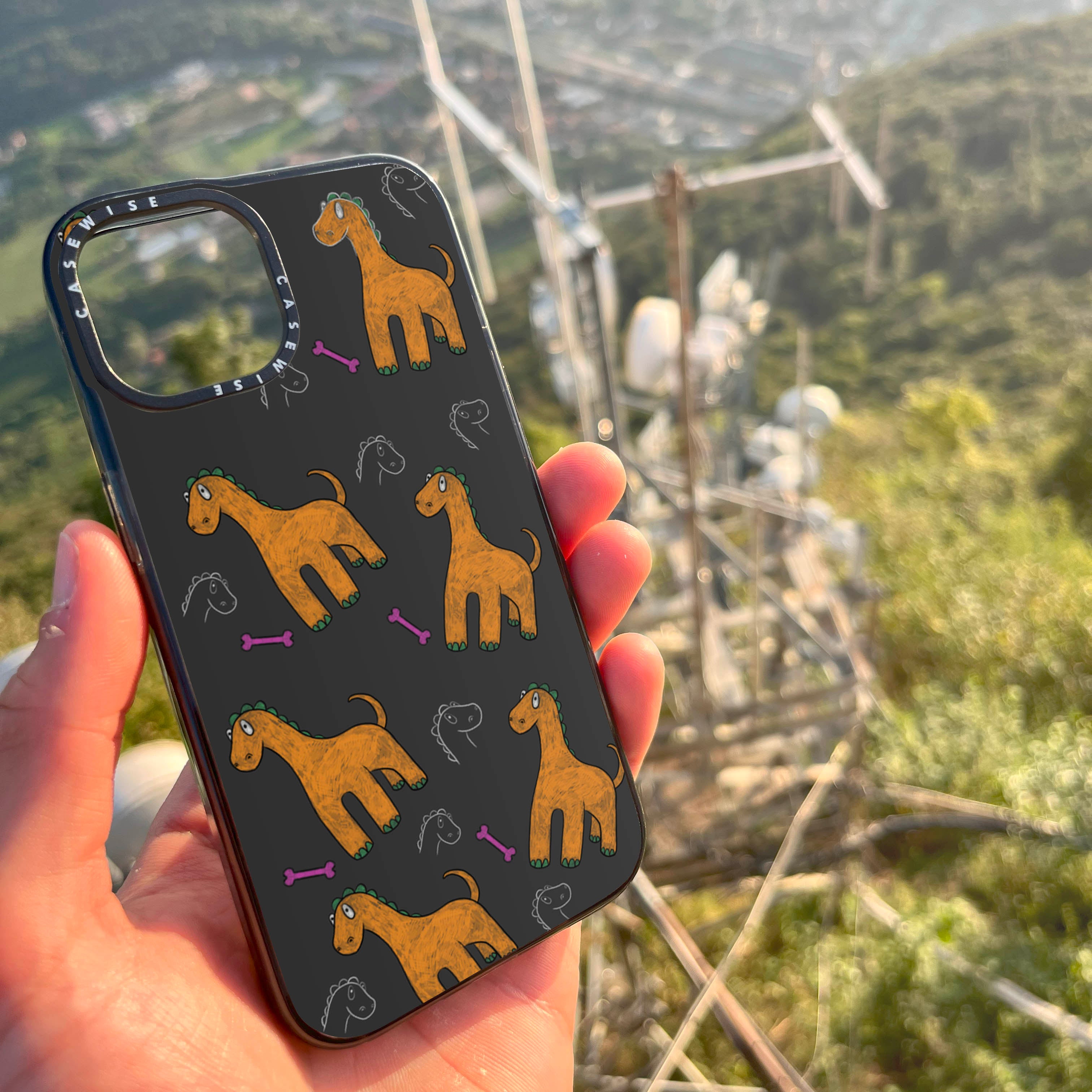 CASEWISE CASEWISE