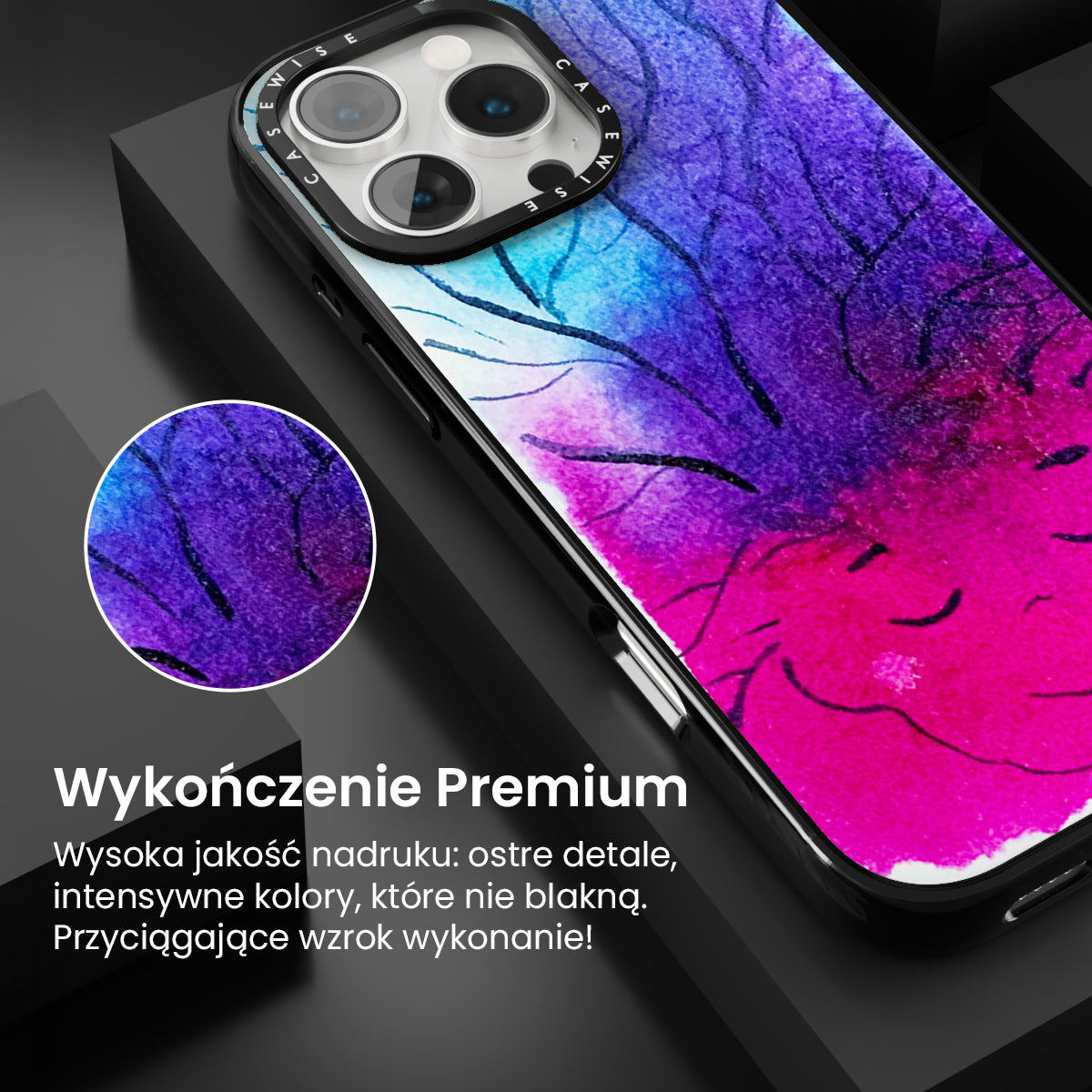 CASEWISE CASEWISE

Wykończenie Premium

Wysoka jakość nadruku: ostre detale, intensywne kolory, które nie blakną. Przyciągające wzrok wykonanie!