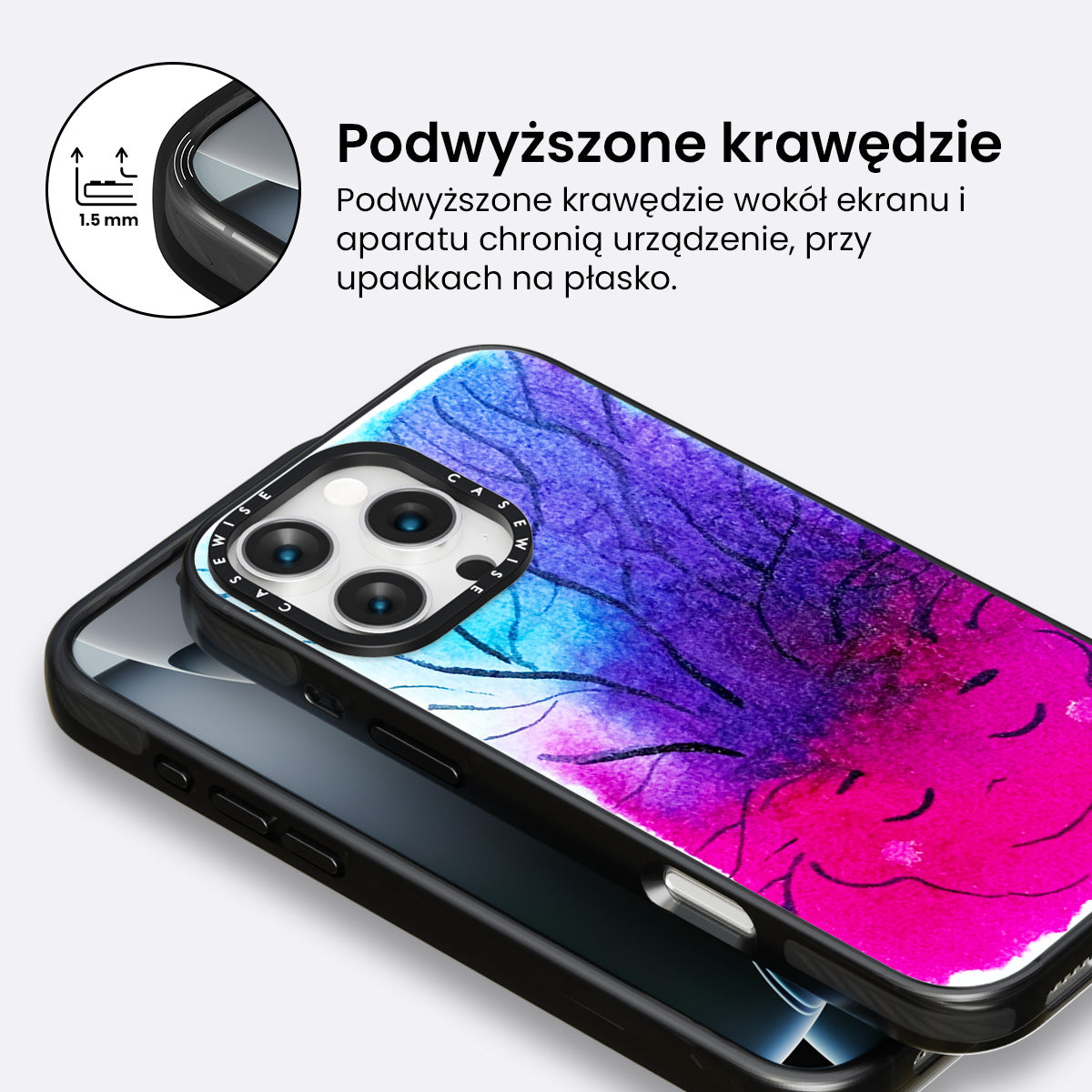 1.5 mm

Podwyższone krawędzie

Podwyższone krawędzie wokół ekranu i aparatu chronią urządzenie, przy upadkach na płasko.

CASEWISE

CASEWISE