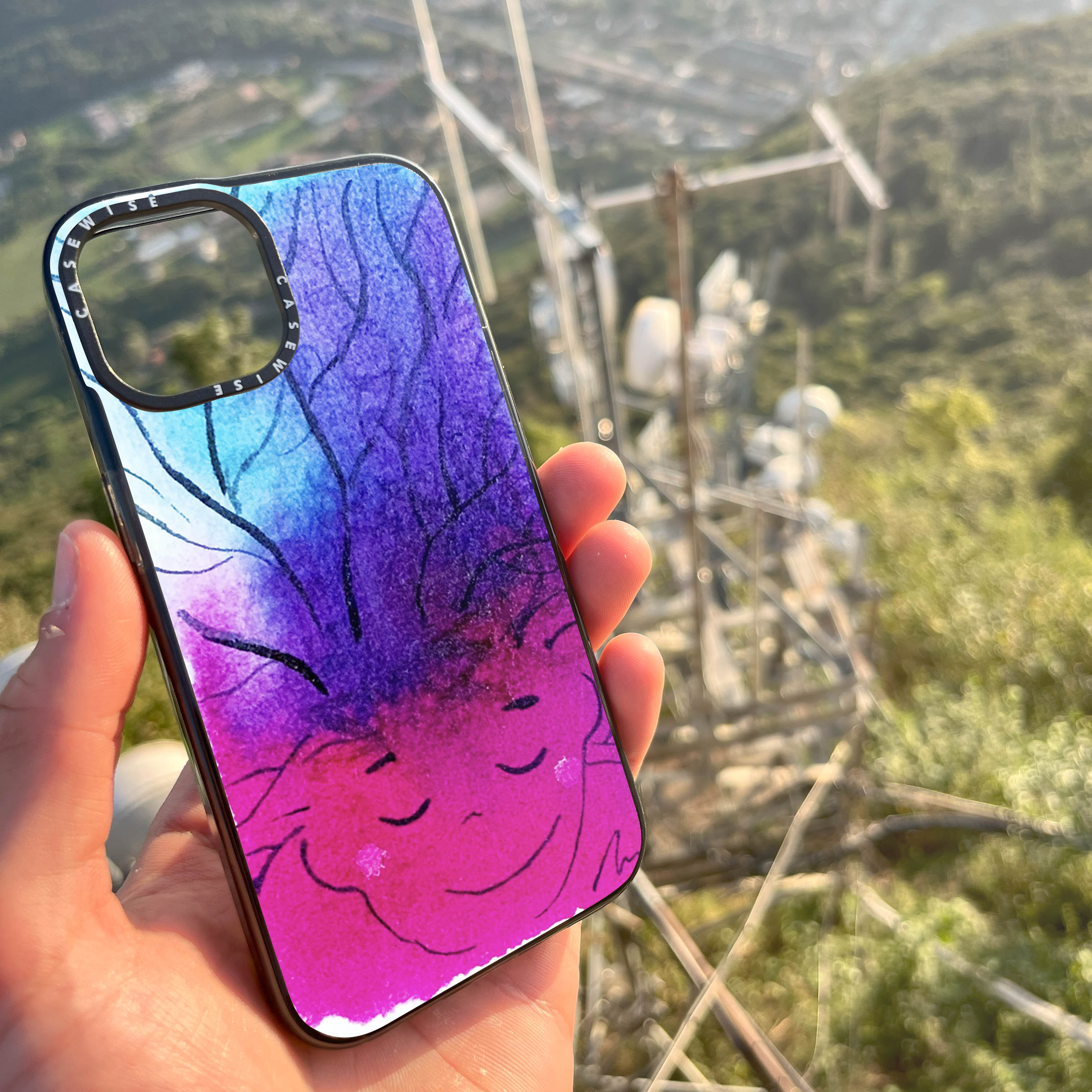 CASEWISE CASEWISE